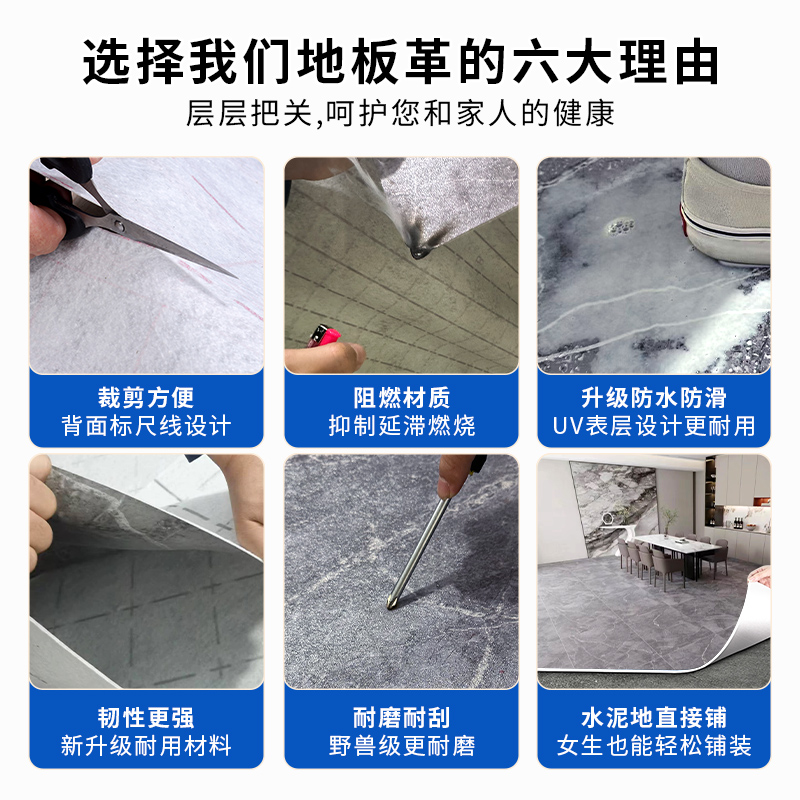 选择我们地板革的六大理由

层层把关,呵护您和家人的健康

裁剪方便
背面标尺线设计

阻燃材质
抑制延滞燃烧

升级防水防滑
UV表层设计更耐用

韧性更强
新升级耐用材料

耐磨耐刮
野兽级更耐磨

水泥地直接铺
女生也能轻松铺装