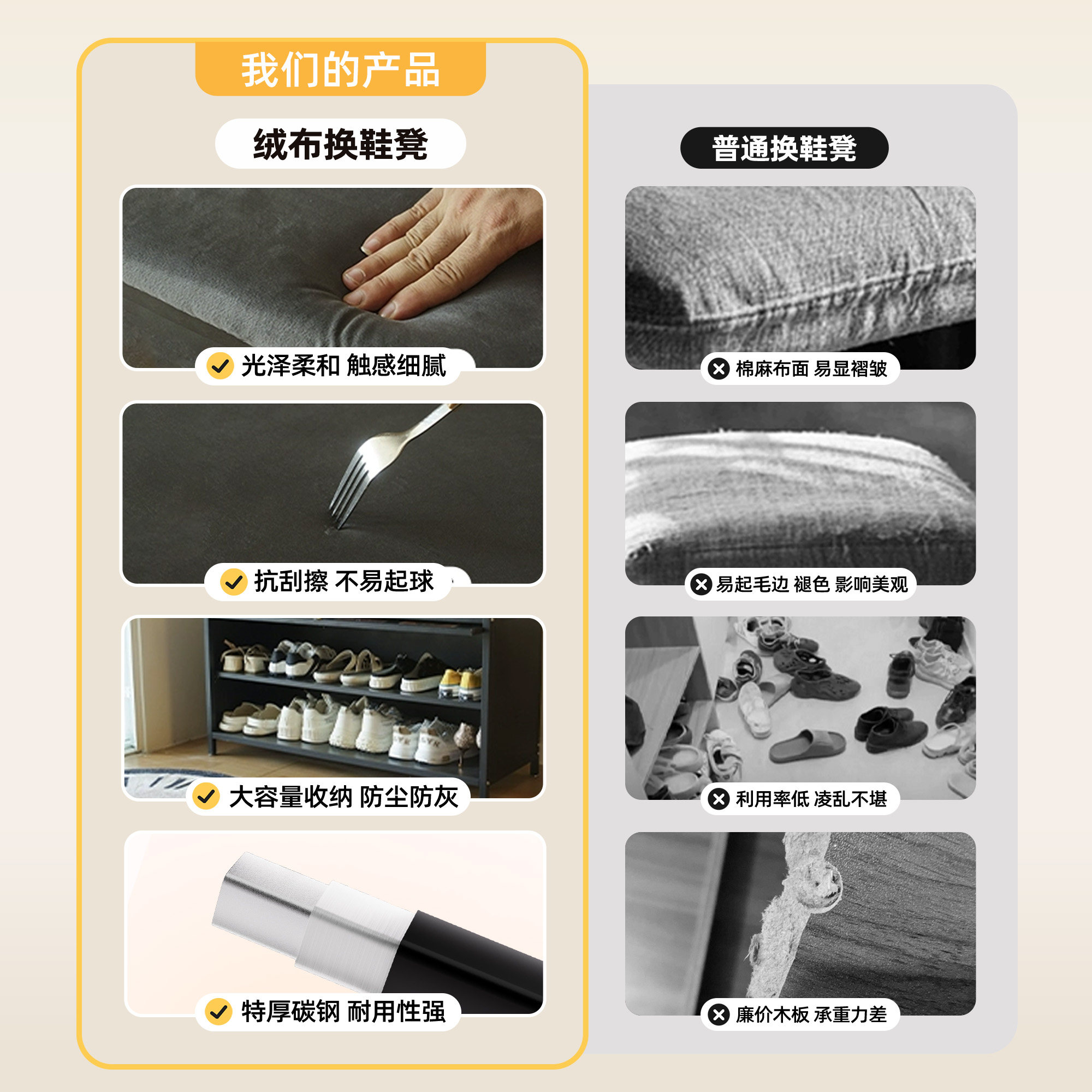 我们的产品

绒布换鞋凳

光泽柔和 触感细腻

抗刮擦 不易起球

大容量收纳 防尘防灰

特厚碳钢 耐用性强

普通换鞋凳

棉麻布面 易显褶皱

易起毛边 褪色 影响美观

利用率低 凌乱不堪

廉价木板 承重力差