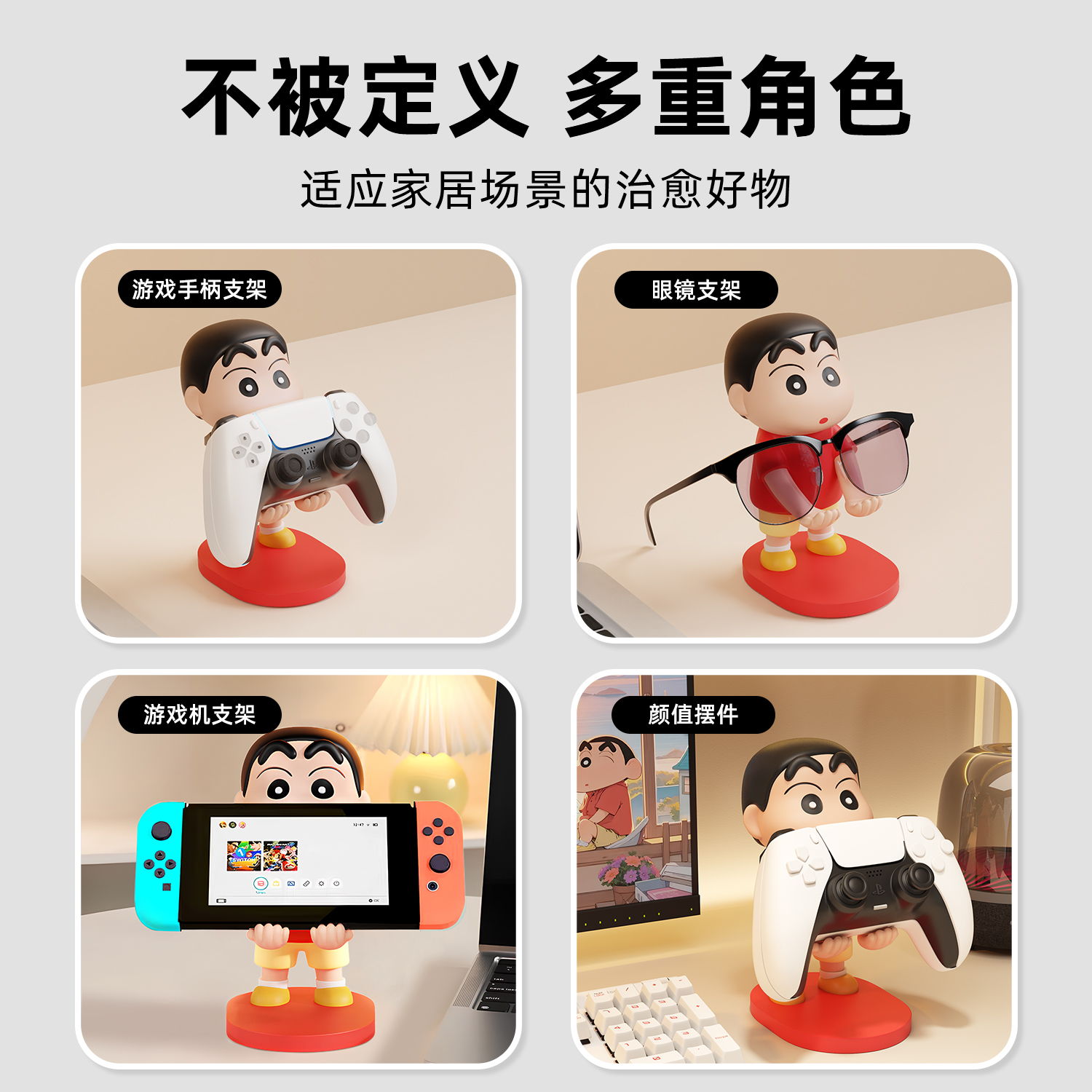 不被定义 多重角色

适应家居场景的治愈好物

游戏手柄支架

眼镜支架

游戏机支架

颜值摆件