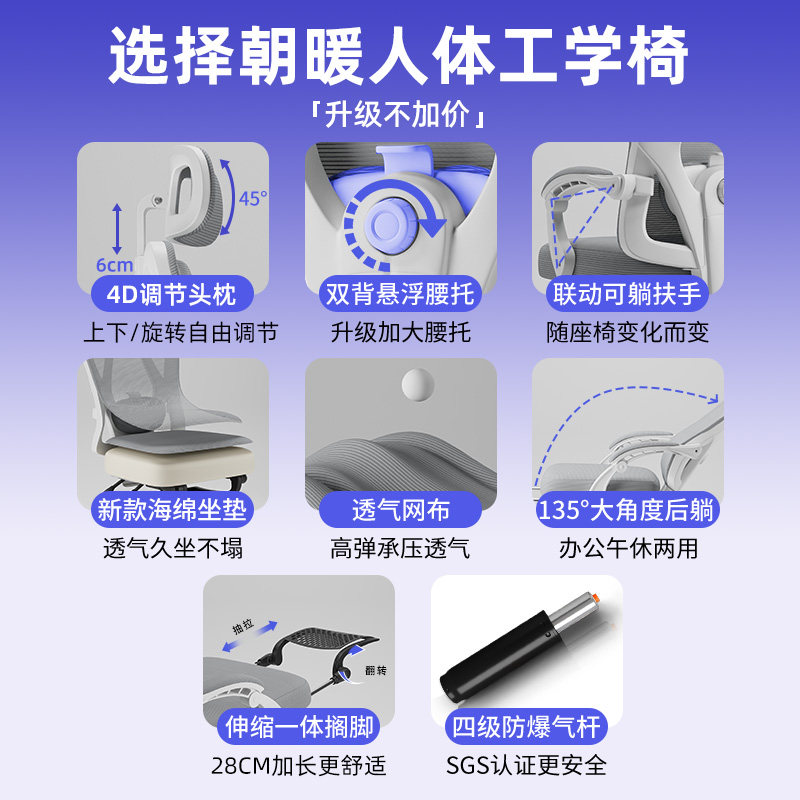 选择朝暖人体工学椅

「升级不加价」

45°

6cm

4D调节头枕

上下/旋转自由调节

双背悬浮腰托

升级加大腰托

联动可躺扶手

随座椅变化而变

新款海绵坐垫

透气久坐不塌

透气网布

高弹承压透气

135°大角度后躺

办公午休两用

抽拉

翻转

伸缩一体搁脚

28CM加长更舒适

四级防爆气杆

SGS认证更安全