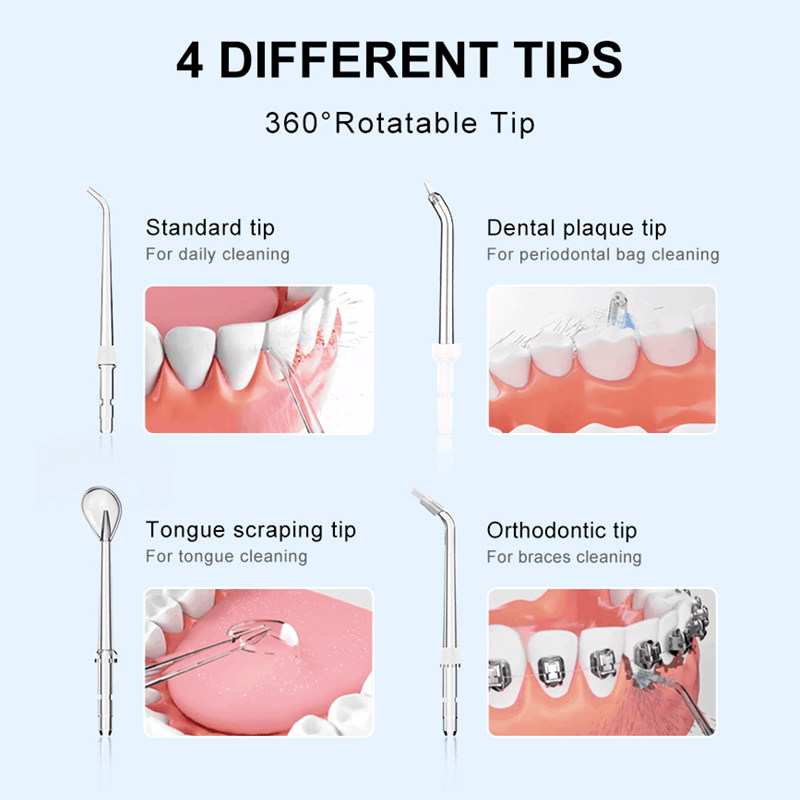 4 DIFFERENT TIPS

360°Rotatable Tip

Standard tip
For daily cleaning

Dental plaque tip
For periodontal bag cleaning

Tongue scraping tip
For tongue cleaning

Orthodontic tip
For braces cleaning