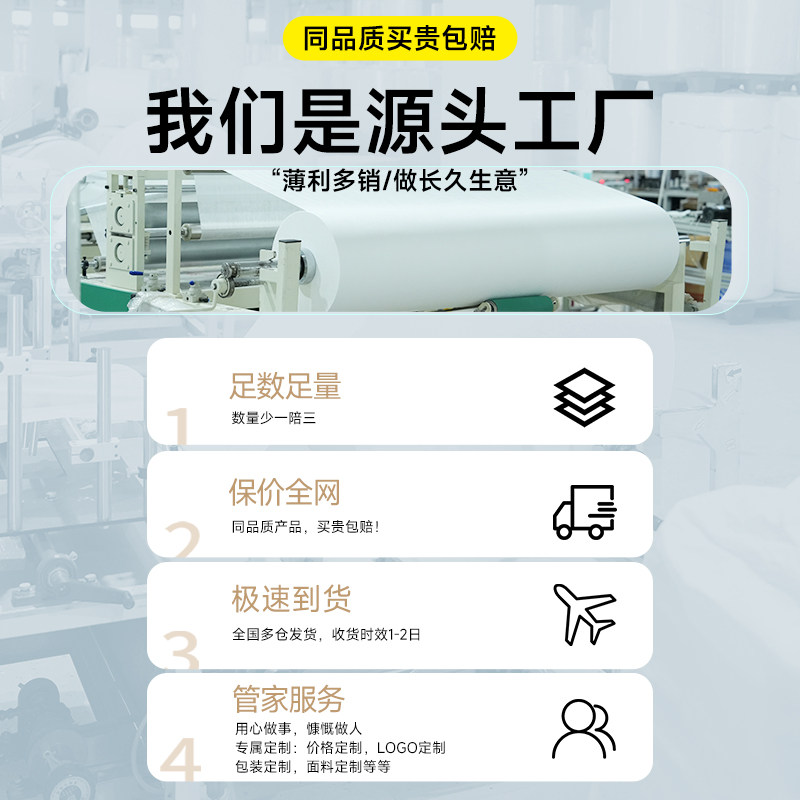 同品质买贵包赔

我们是源头工厂

“薄利多销/做长久生意”

1
足数足量
数量少一赔三

2
保价全网
同品质产品，买贵包赔！

3
极速到货
全国多仓发货，收货时效1-2日

4
管家服务
用心做事，慷慨做人
专属定制：价格定制，LOGO定制
包装定制，面料定制等等