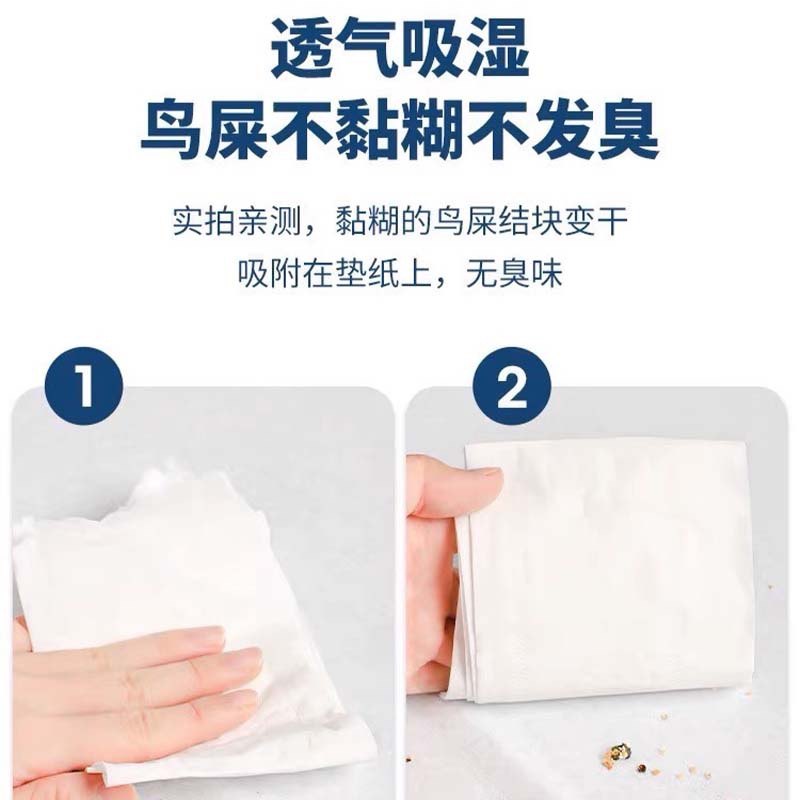 透气吸湿
鸟屎不黏糊不发臭

实拍亲测，黏糊的鸟屎结块变干
吸附在垫纸上，无臭味

1

2