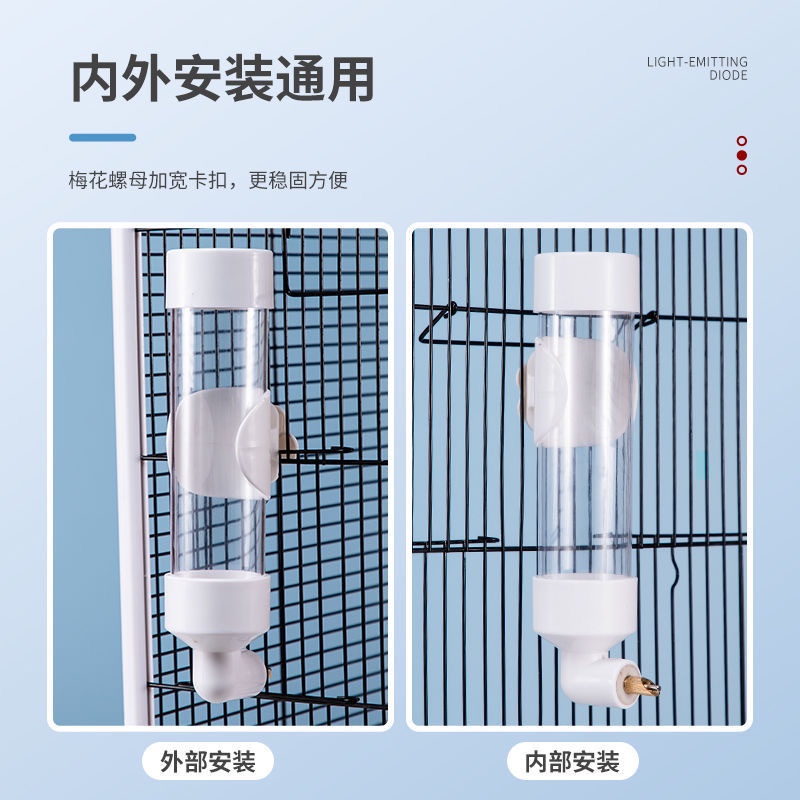 内外安装通用

LIGHT-EMITTING DIODE

梅花螺母加宽卡扣，更稳固方便

外部安装

内部安装