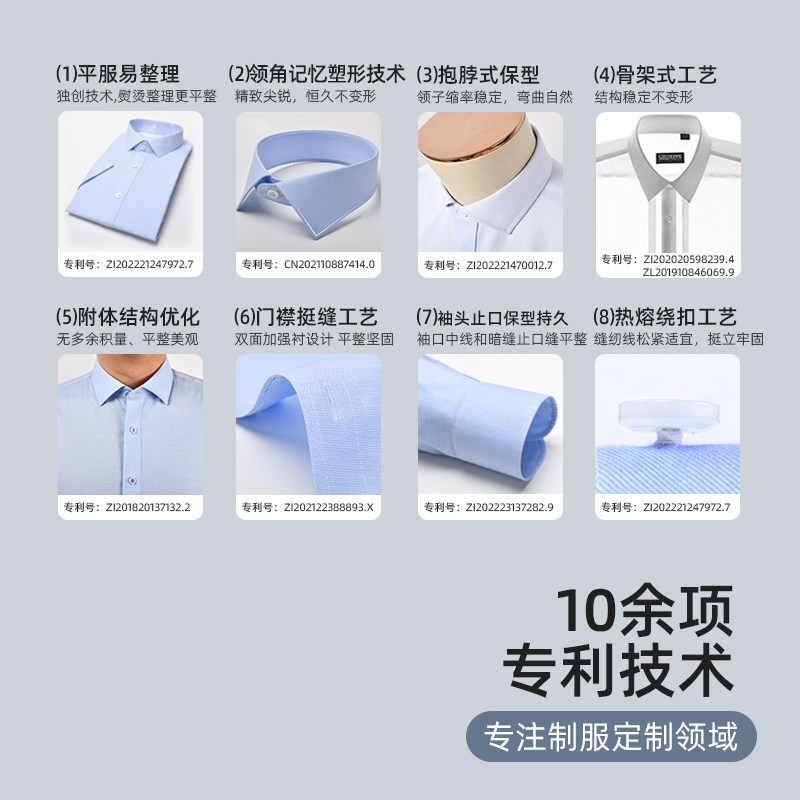 (1)平服易整理
独创技术,熨烫整理更平整
专利号：ZI202221247972.7

(2)领角记忆塑形技术
精致尖锐，恒久不变形
专利号：CN202110887414.0

(3)抱脖式保型
领子缩率稳定，弯曲自然
专利号：ZI202221470012.7

(4)骨架式工艺
结构稳定不变形
专利号：ZI202020598239.4
ZL201910846069.9

(5)附体结构优化
无多余积量、平整美观
专利号：ZI201820137132.2

(6)门襟挺缝工艺
双面加强衬设计 平整坚固
专利号：ZI202122388893.X

(7)袖头止口保型持久
袖口中线和暗缝止口缝平整
专利号：ZI202223137282.9

(8)热熔绕扣工艺
缝纫线松紧适宜，挺立牢固
专利号：ZI202221247972.7

10余项
专利技术

专注制服定制领域