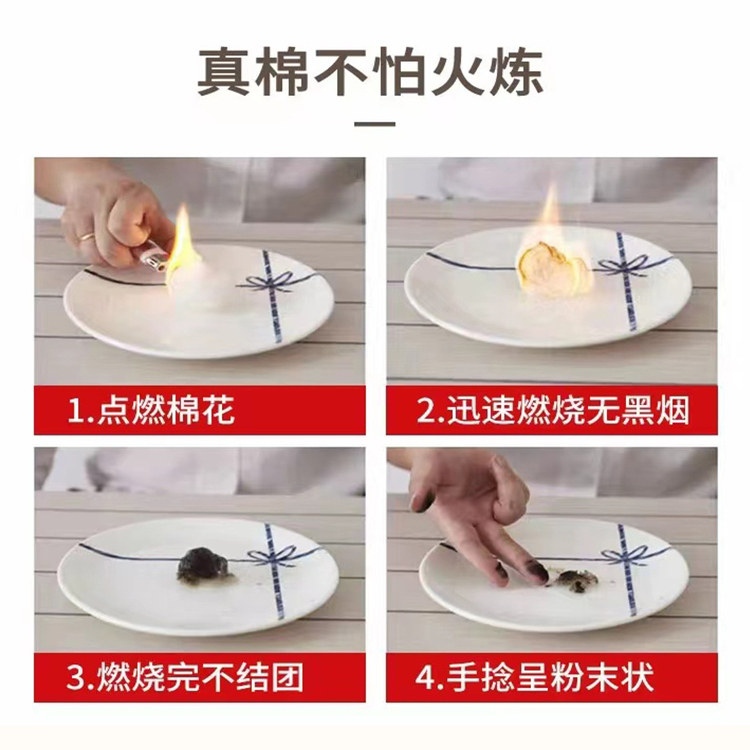 真棉不怕火炼

1.点燃棉花

2.迅速燃烧无黑烟

3.燃烧完不结团

4.手捻呈粉末状