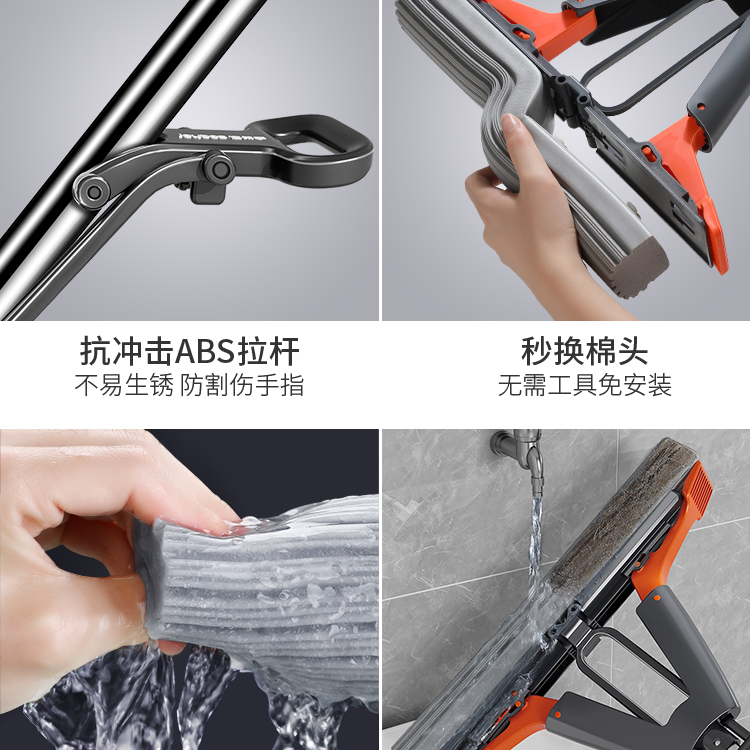 抗冲击ABS拉杆
不易生锈 防割伤手指

秒换棉头
无需工具免安装