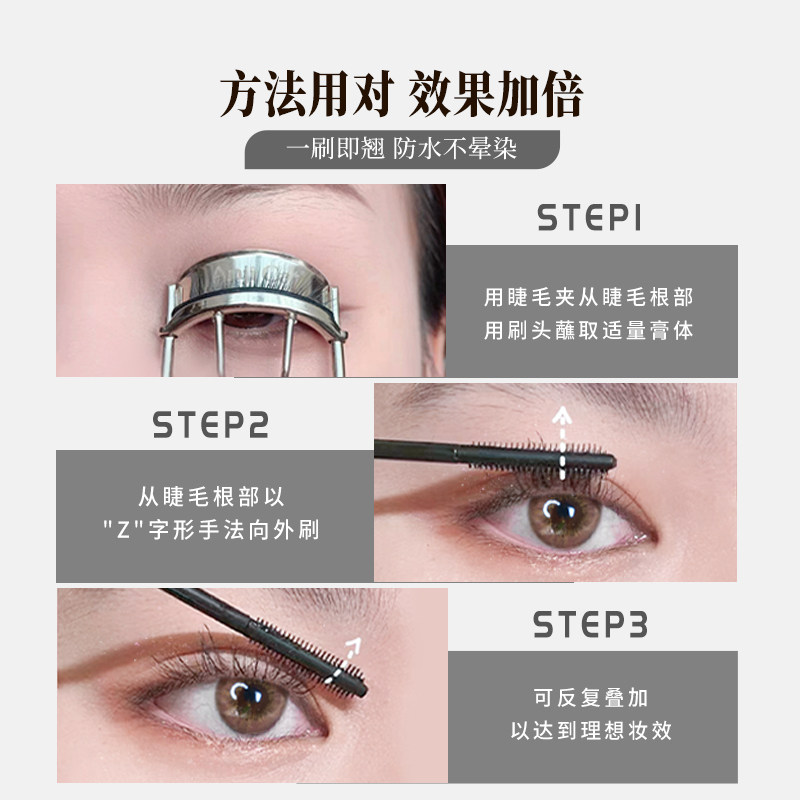 方法用对 效果加倍

一刷即翘 防水不晕染

STEP1

用睫毛夹从睫毛根部
用刷头蘸取适量膏体

STEP2

从睫毛根部以
"Z"字形手法向外刷

STEP3

可反复叠加
以达到理想妆效