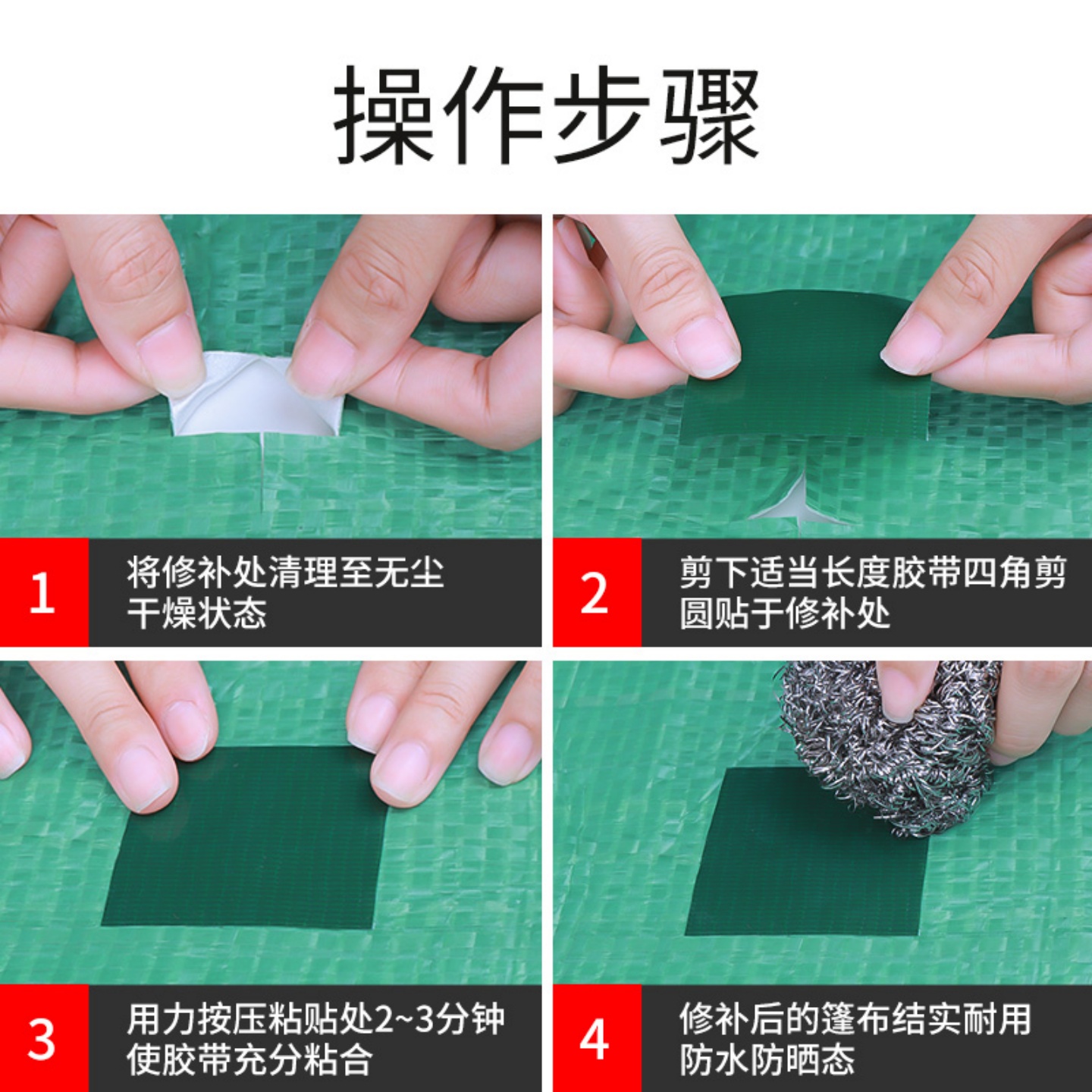 操作步骤

1 将修补处清理至无尘干燥状态

2 剪下适当长度胶带四角剪圆贴于修补处

3 用力按压粘贴处2~3分钟使胶带充分粘合

4 修补后的篷布结实耐用防水防晒态