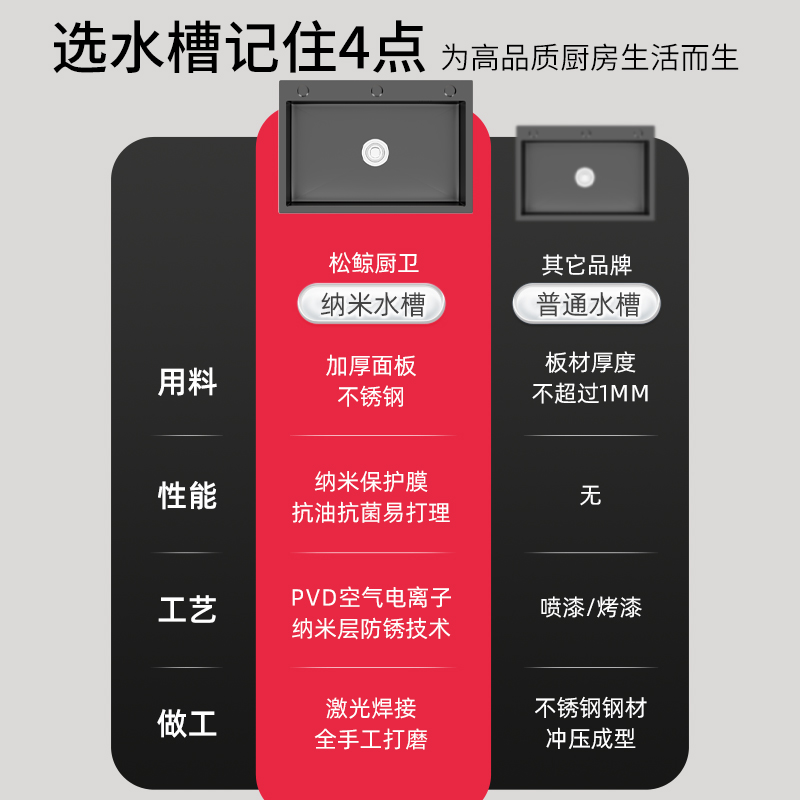 选水槽记住4点 为高品质厨房生活而生

| | 松鲸厨卫 纳米水槽 | 其它品牌 普通水槽 |
|---|---|---|
| 用料 | 加厚面板 不锈钢 | 板材厚度 不超过1MM |
| 性能 | 纳米保护膜 抗油抗菌易打理 | 无 |
| 工艺 | PVD空气电离子 纳米层防锈技术 | 喷漆/烤漆 |
| 做工 | 激光焊接 全手工打磨 | 不锈钢钢材 冲压成型 |