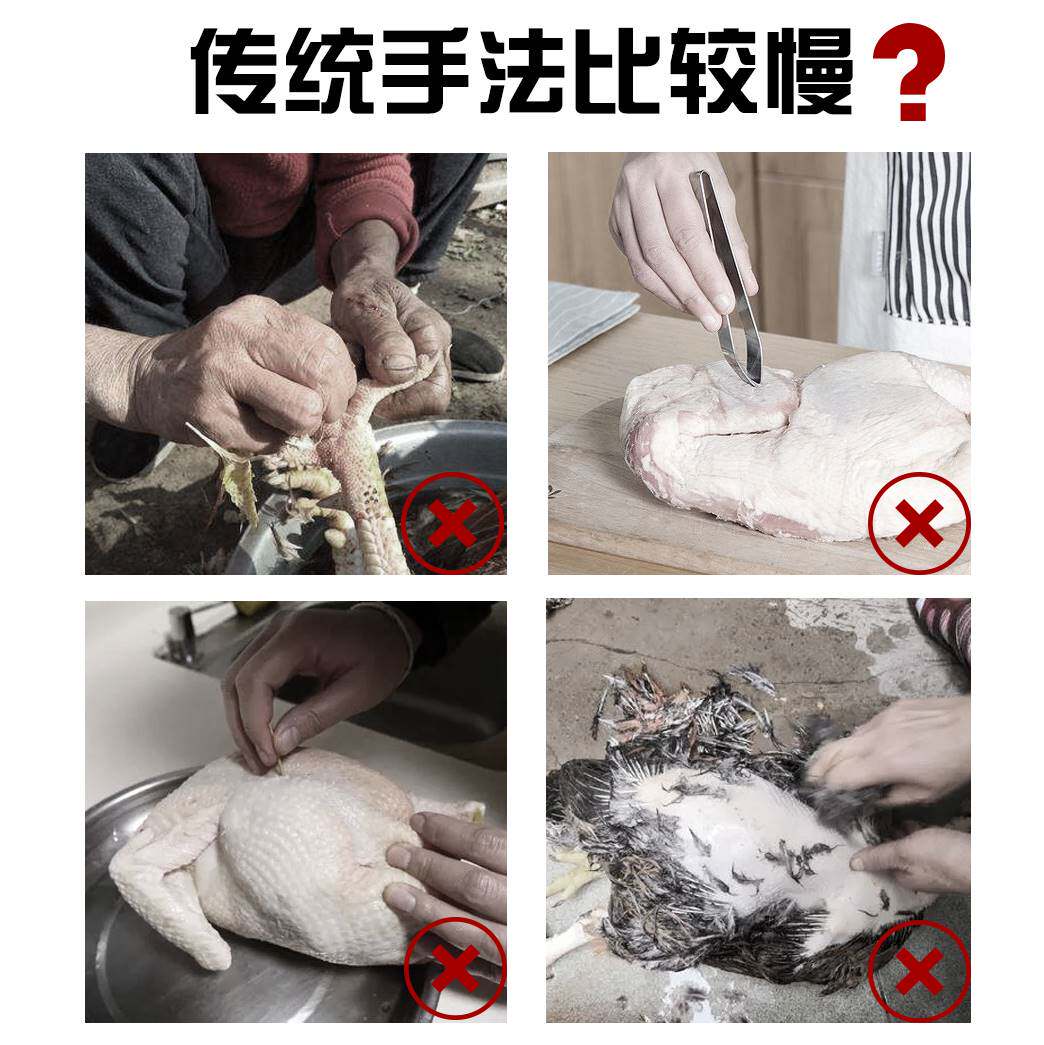 传统手法比较慢？