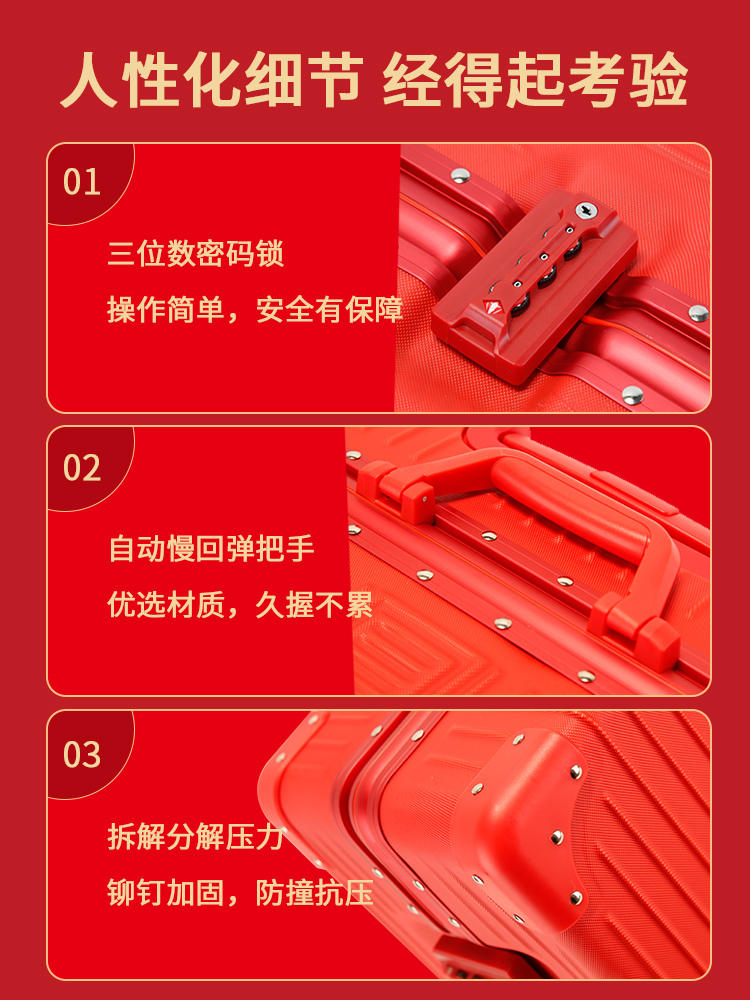 人性化细节 经得起考验

01

三位数密码锁

操作简单，安全有保障

02

自动慢回弹把手

优选材质，久握不累

03

拆解分解压力

铆钉加固，防撞抗压