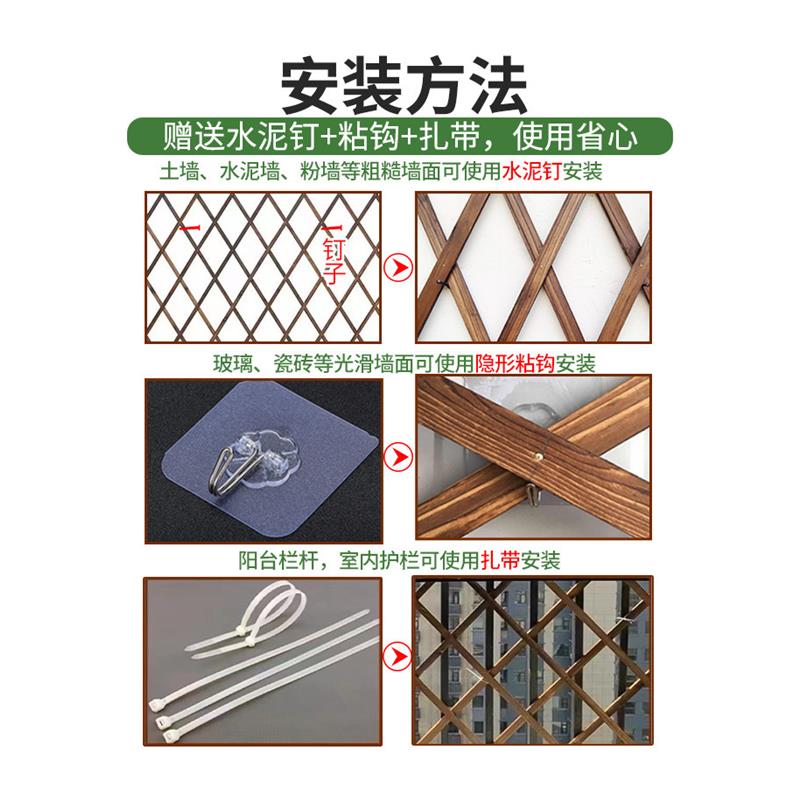 安装方法

赠送水泥钉+粘钩+扎带，使用省心

土墙、水泥墙、粉墙等粗糙墙面可使用水泥钉安装

钉子

玻璃、瓷砖等光滑墙面可使用隐形粘钩安装

阳台栏杆，室内护栏可使用扎带安装