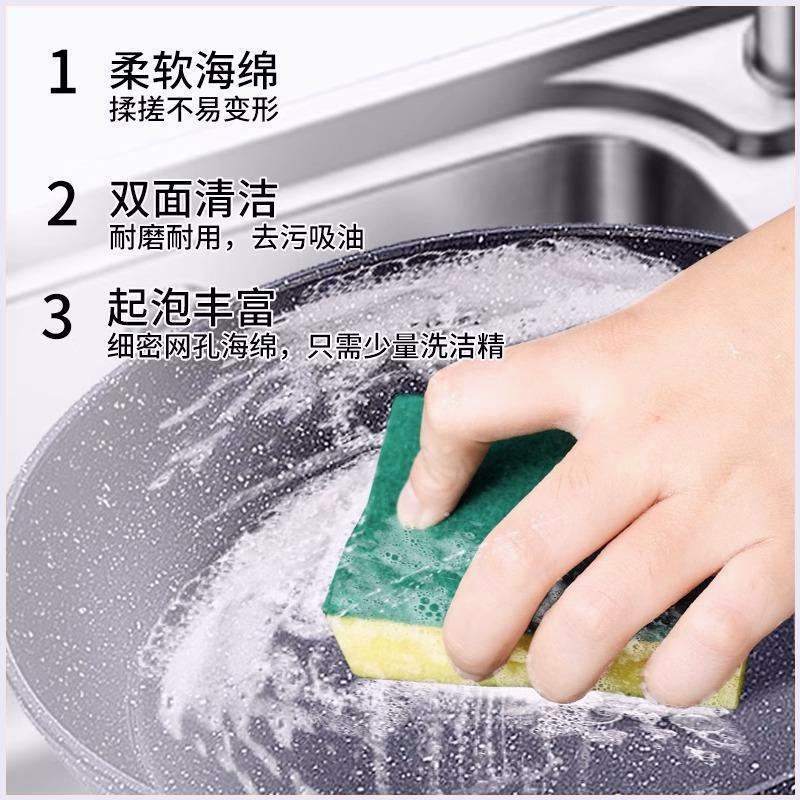 1 柔软海绵
揉搓不易变形

2 双面清洁
耐磨耐用，去污吸油

3 起泡丰富
细密网孔海绵，只需少量洗洁精