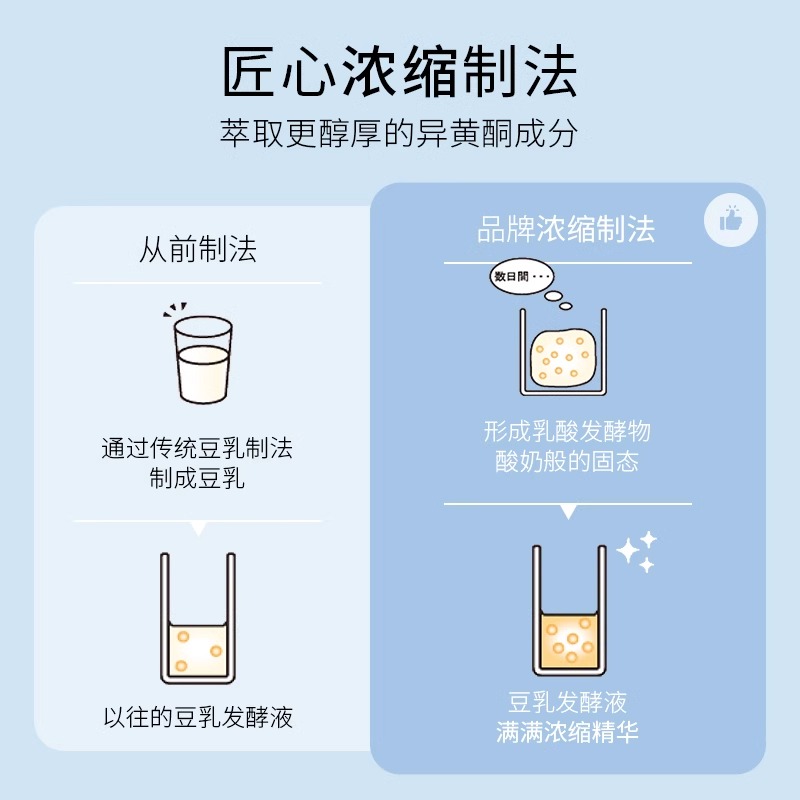 匠心浓缩制法

萃取更醇厚的异黄酮成分

从前制法

通过传统豆乳制法
制成豆乳

以往的豆乳发酵液

品牌浓缩制法

数日間・・・

形成乳酸发酵物
酸奶般的固态

豆乳发酵液
满满浓缩精华