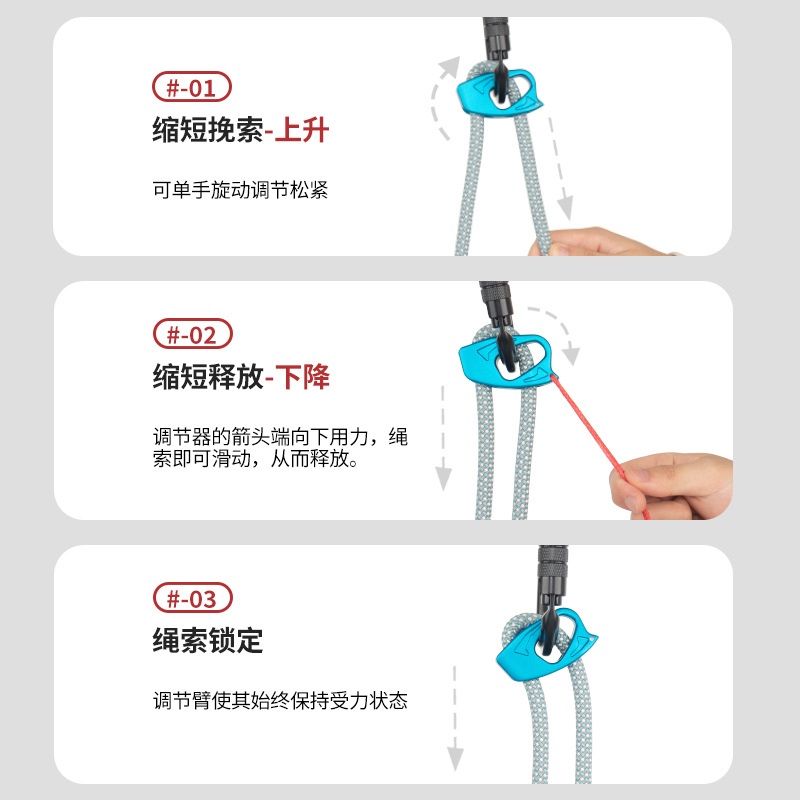 #-01

缩短挽索-上升

可单手旋动调节松紧

#-02

缩短释放-下降

调节器的箭头端向下用力，绳索即可滑动，从而释放。

#-03

绳索锁定

调节臂使其始终保持受力状态