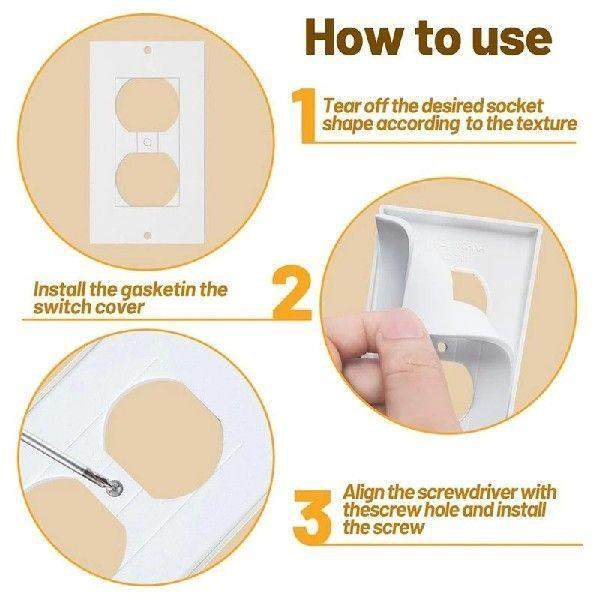 How to use

1 Tear off the desired socket shape according to the texture

Install the gasketin the switch cover 2

3 Align the screwdriver with thescrew hole and install the screw