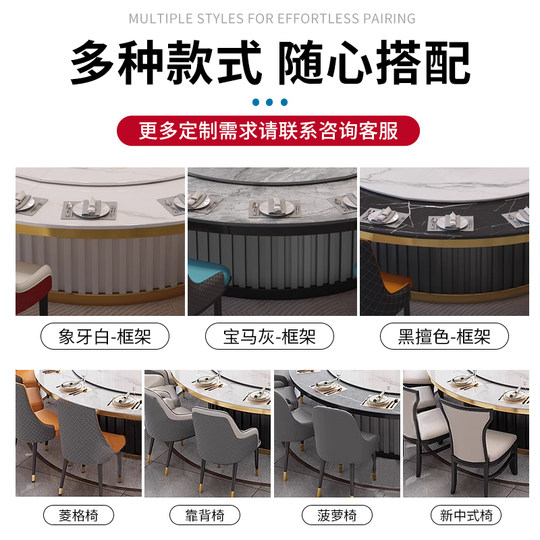 MULTIPLE STYLES FOR EFFORTLESS PAIRING

多种款式 随心搭配

更多定制需求请联系咨询客服

象牙白-框架

宝马灰-框架

黑擅色-框架

菱格椅

靠背椅

菠萝椅

新中式椅