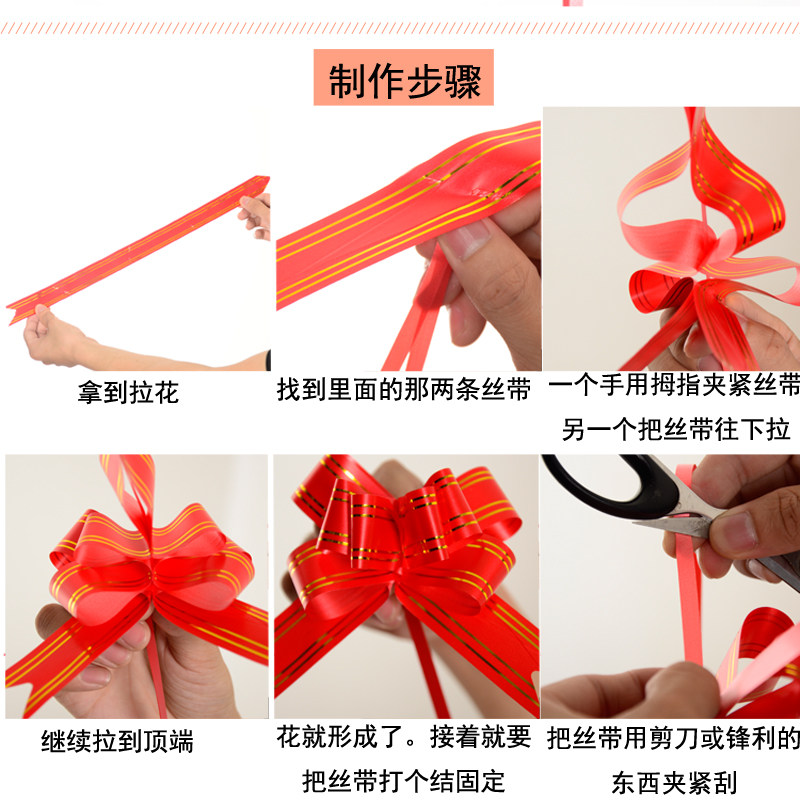 制作步骤

拿到拉花

找到里面的那两条丝带

一个手用拇指夹紧丝带
另一个把丝带往下拉

继续拉到顶端

花就形成了。接着就要
把丝带打个结固定

把丝带用剪刀或锋利的
东西夹紧刮