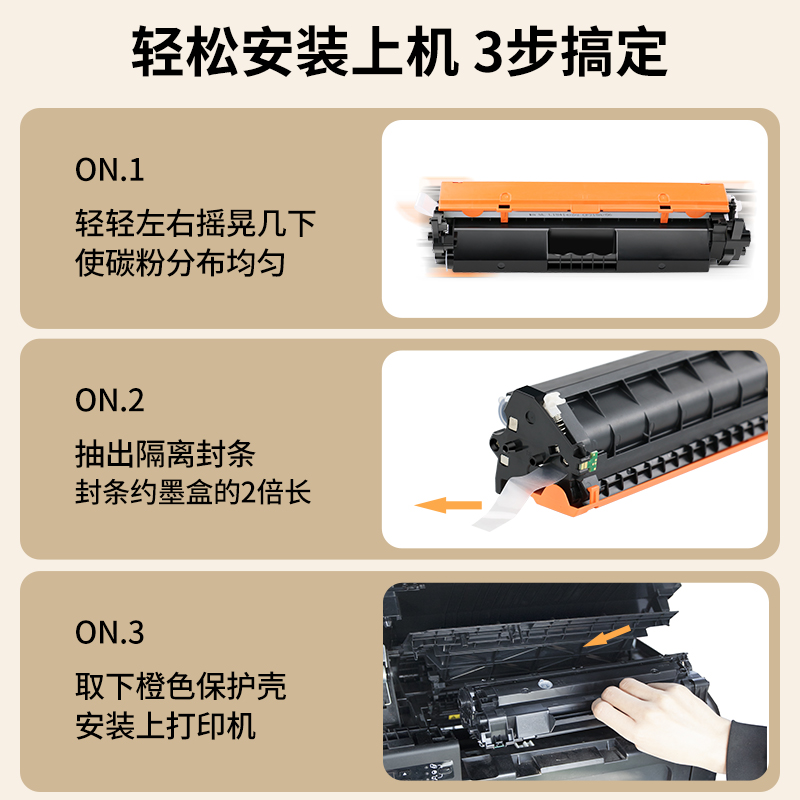 轻松安装上机 3步搞定

ON.1
轻轻左右摇晃几下
使碳粉分布均匀

ON.2
抽出隔离封条
封条约墨盒的2倍长

ON.3
取下橙色保护壳
安装上打印机