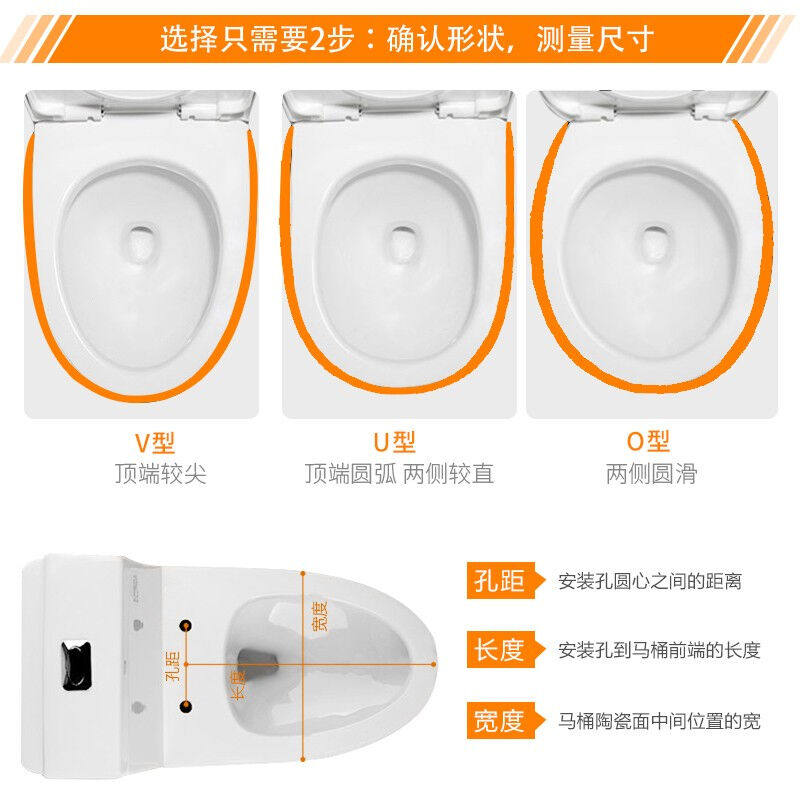 选择只需要2步：确认形状，测量尺寸

V型
顶端较尖

U型
顶端圆弧 两侧较直

O型
两侧圆滑

孔距
长度
宽度

孔距 安装孔圆心之间的距离

长度 安装孔到马桶前端的长度

宽度 马桶陶瓷面中间位置的宽