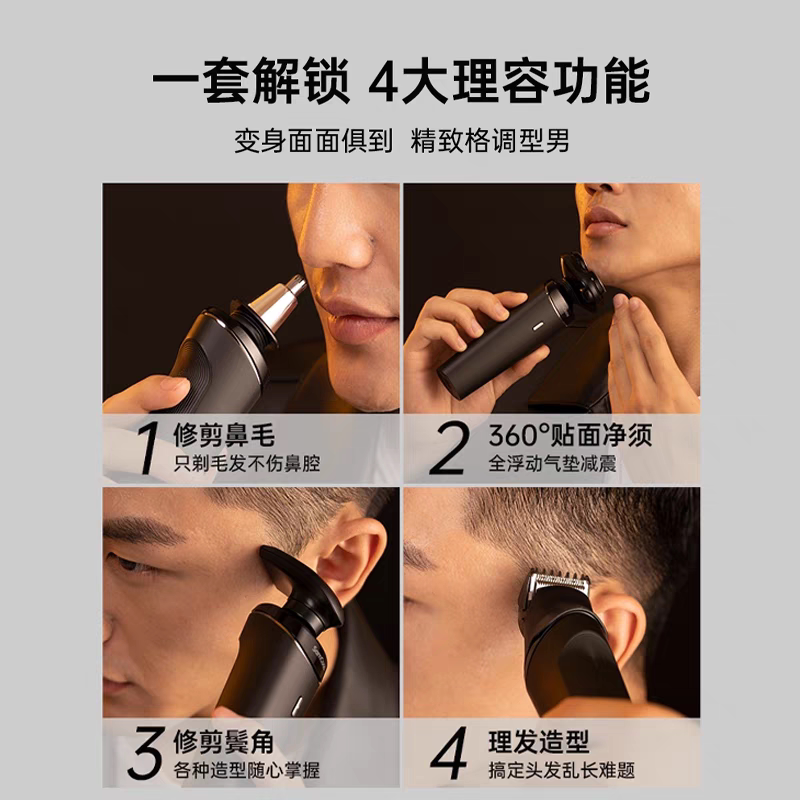 一套解锁 4大理容功能

变身面面俱到 精致格调型男

1 修剪鼻毛
只剃毛发不伤鼻腔

2 360°贴面净须
全浮动气垫减震

3 修剪鬓角
各种造型随心掌握

4 理发造型
搞定头发乱长难题