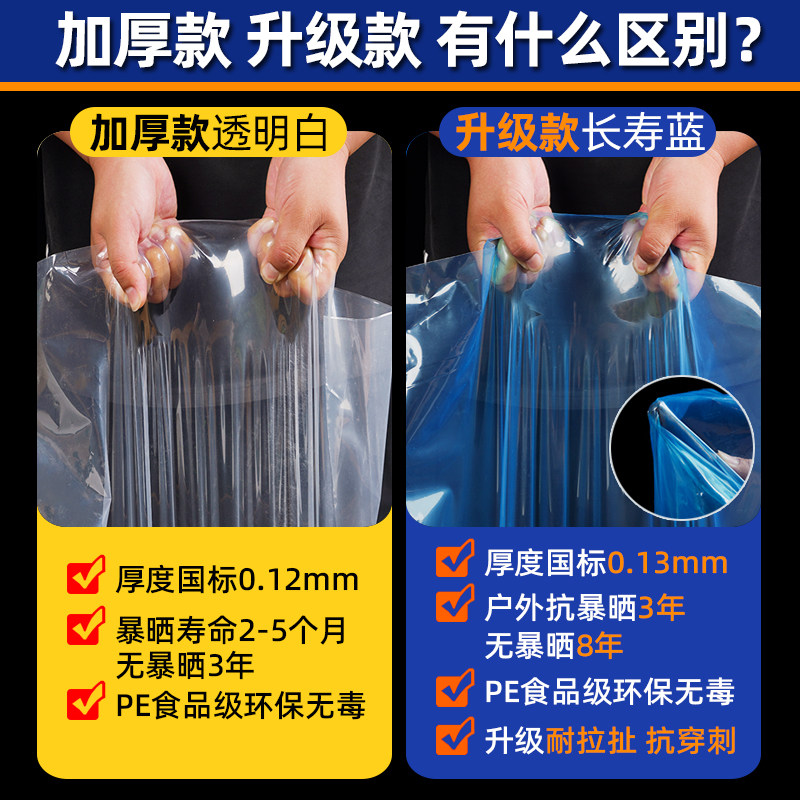 加厚款 升级款 有什么区别？

加厚款透明白

厚度国标0.12mm
暴晒寿命2-5个月
无暴晒3年
PE食品级环保无毒

升级款长寿蓝

厚度国标0.13mm
户外抗暴晒3年
无暴晒8年
PE食品级环保无毒
升级耐拉扯 抗穿刺