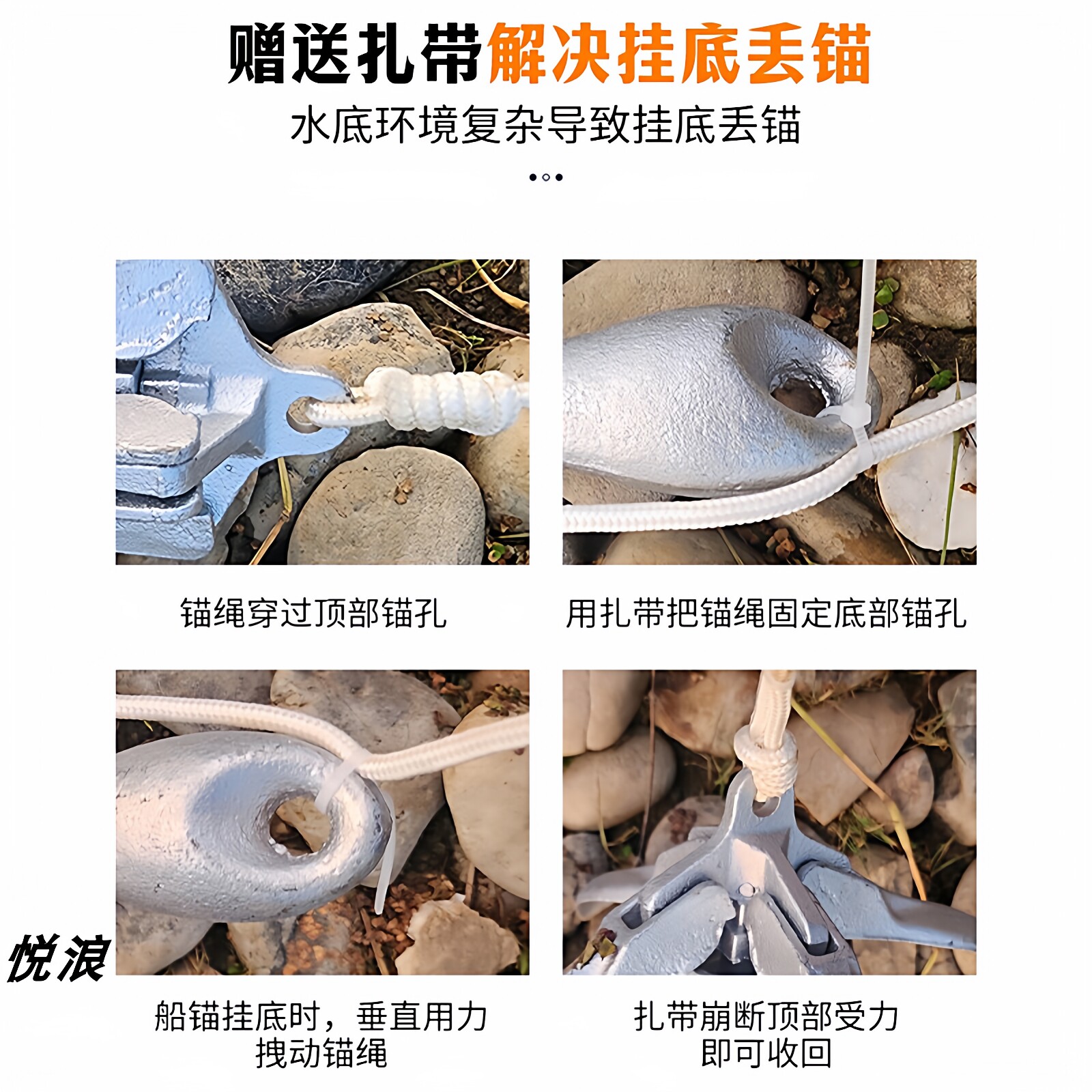 赠送扎带解决挂底丢锚

水底环境复杂导致挂底丢锚

锚绳穿过顶部锚孔

用扎带把锚绳固定底部锚孔

悦浪

船锚挂底时，垂直用力拽动锚绳

扎带崩断顶部受力即可收回