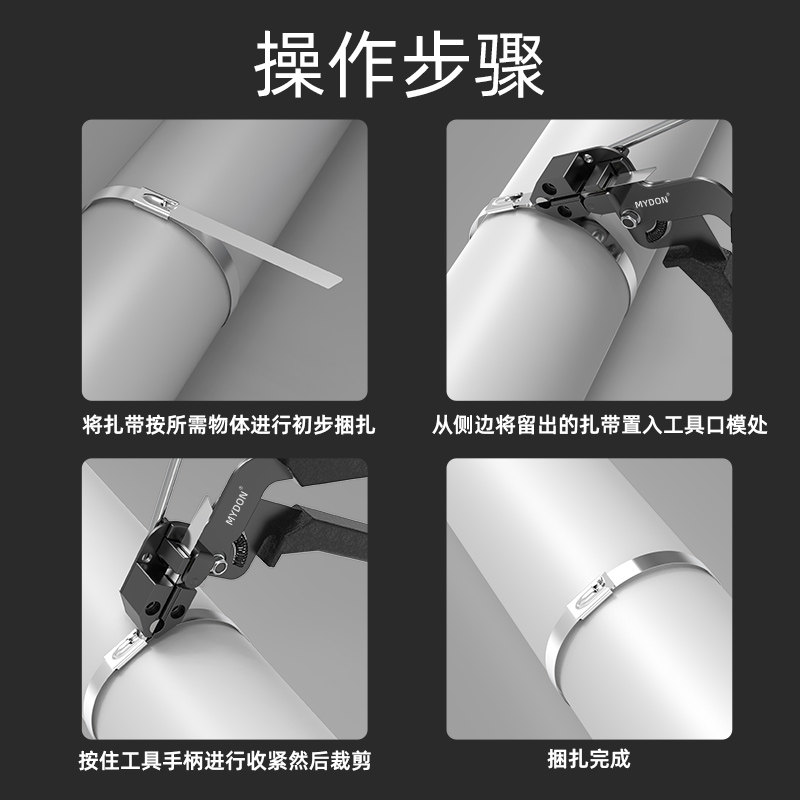 操作步骤

将扎带按所需物体进行初步捆扎

MYDON®

从侧边将留出的扎带置入工具口模处

MYDON®

按住工具手柄进行收紧然后裁剪

捆扎完成