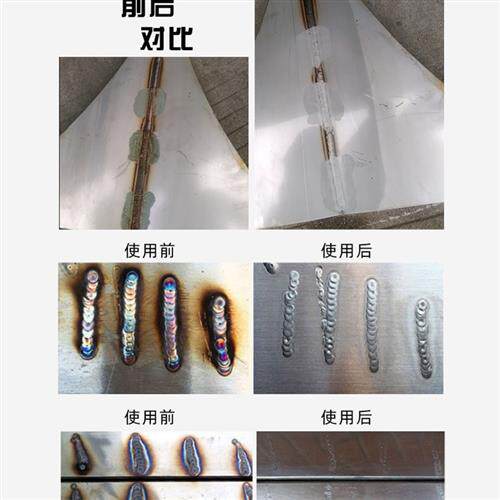 前后
对比

使用前

使用后

使用前

使用后