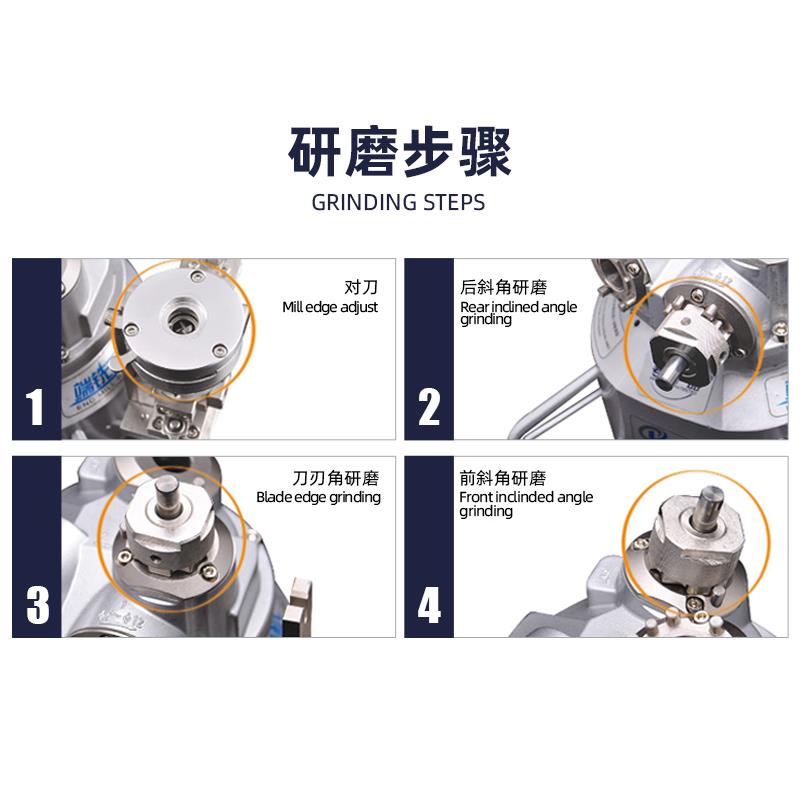 研磨步骤
GRINDING STEPS

1
对刀
Mill edge adjust

2
后斜角研磨
Rear inclined angle grinding

3
刀刃角研磨
Blade edge grinding

4
前斜角研磨
Front inclinded angle grinding