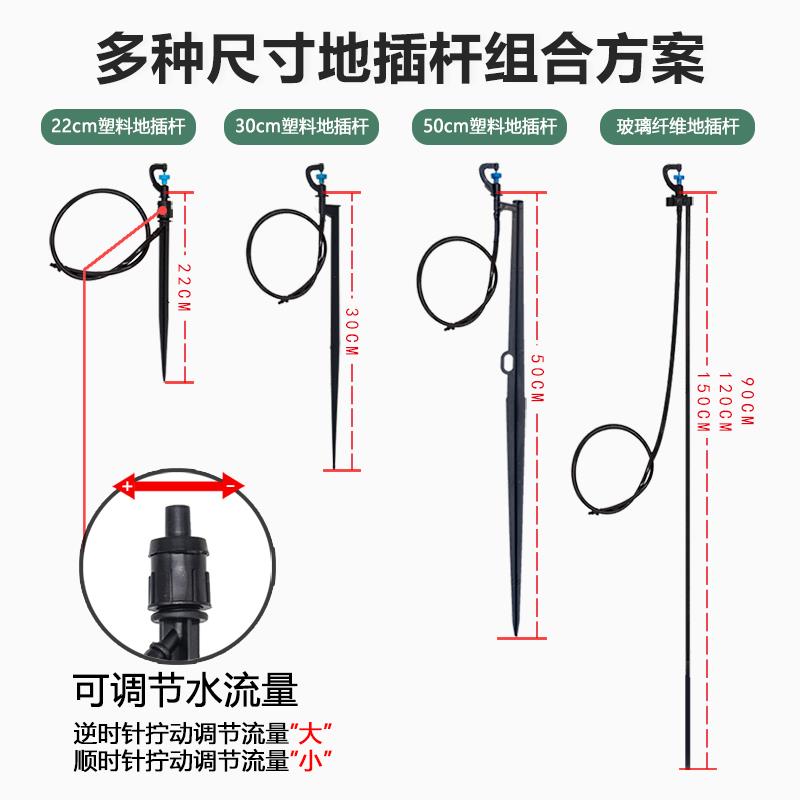 多种尺寸地插杆组合方案

22cm塑料地插杆

30cm塑料地插杆

50cm塑料地插杆

玻璃纤维地插杆

22CM

30CM

50CM

90CM
120CM
150CM

+

-

可调节水流量

逆时针拧动调节流量“大”
顺时针拧动调节流量“小”