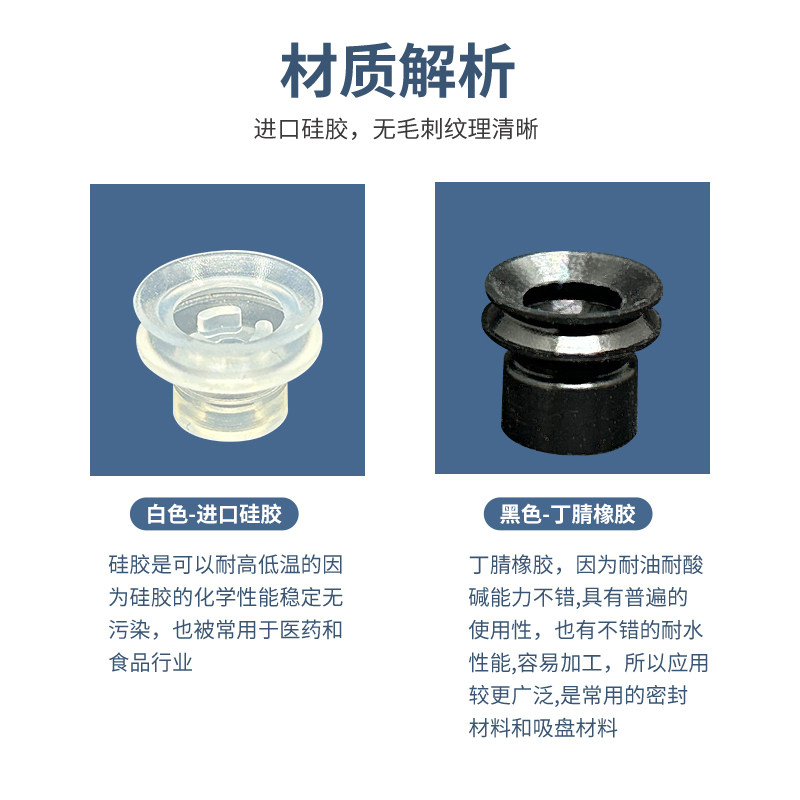 材质解析

进口硅胶，无毛刺纹理清晰

白色-进口硅胶

硅胶是可以耐高低温的因为硅胶的化学性能稳定无污染，也被常用于医药和食品行业

黑色-丁腈橡胶

丁腈橡胶，因为耐油耐酸碱能力不错,具有普遍的使用性，也有不错的耐水性能,容易加工，所以应用较更广泛,是常用的密封材料和吸盘材料