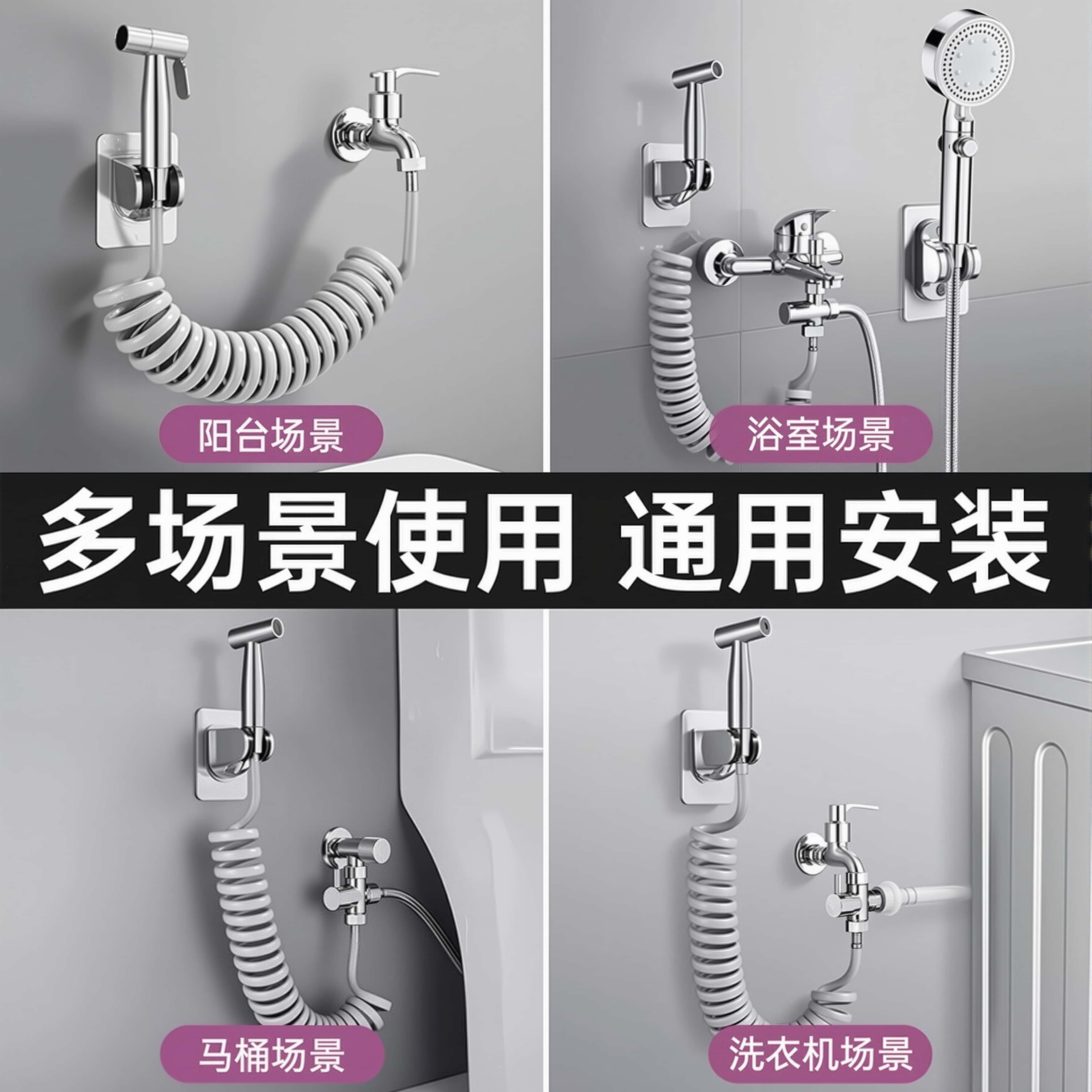 阳台场景

浴室场景

多场景使用 通用安装

马桶场景

洗衣机场景