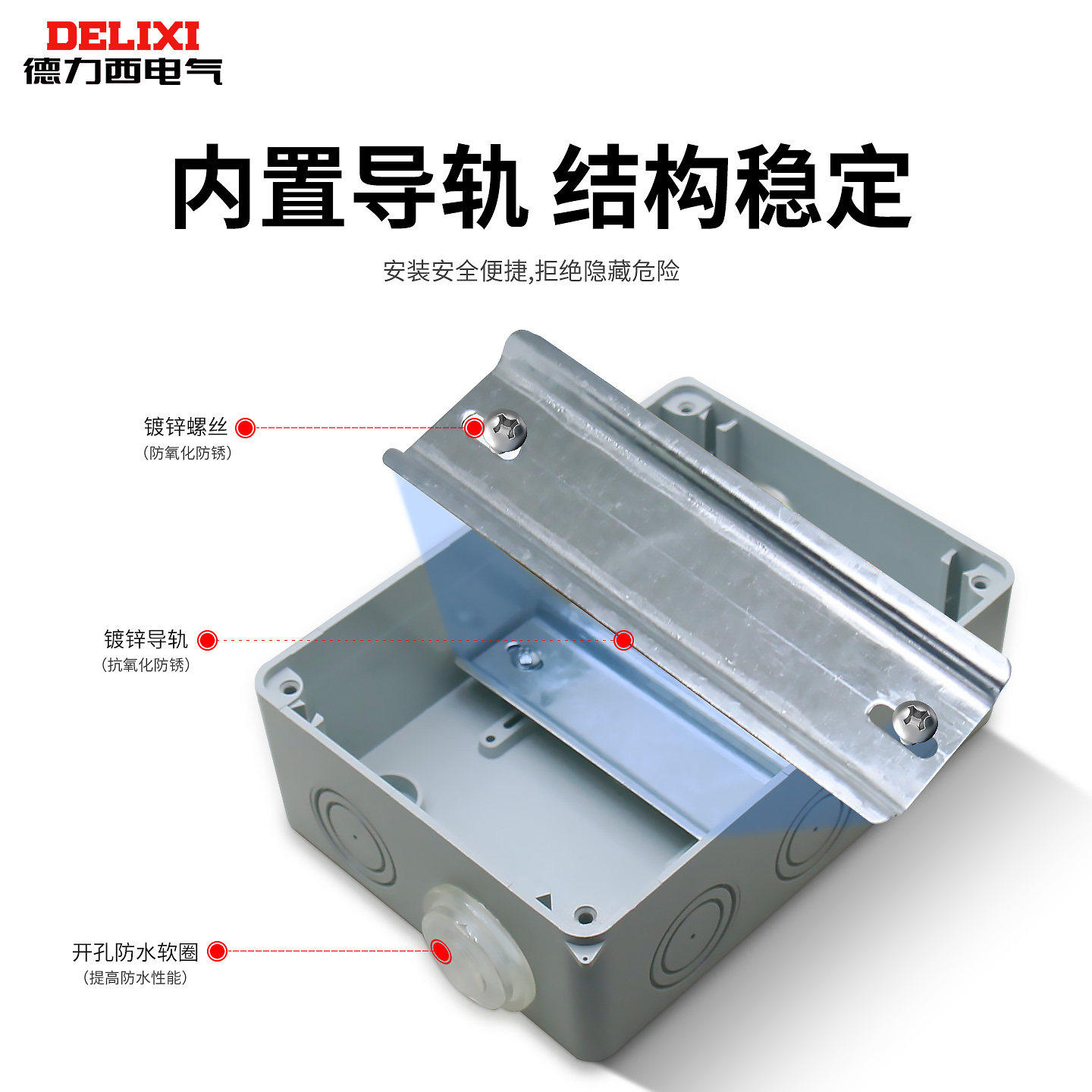 DELIXI
德力西电气

内置导轨 结构稳定

安装安全便捷,拒绝隐藏危险

镀锌螺丝
(防氧化防锈)

镀锌导轨
(抗氧化防锈)

开孔防水软圈
(提高防水性能)