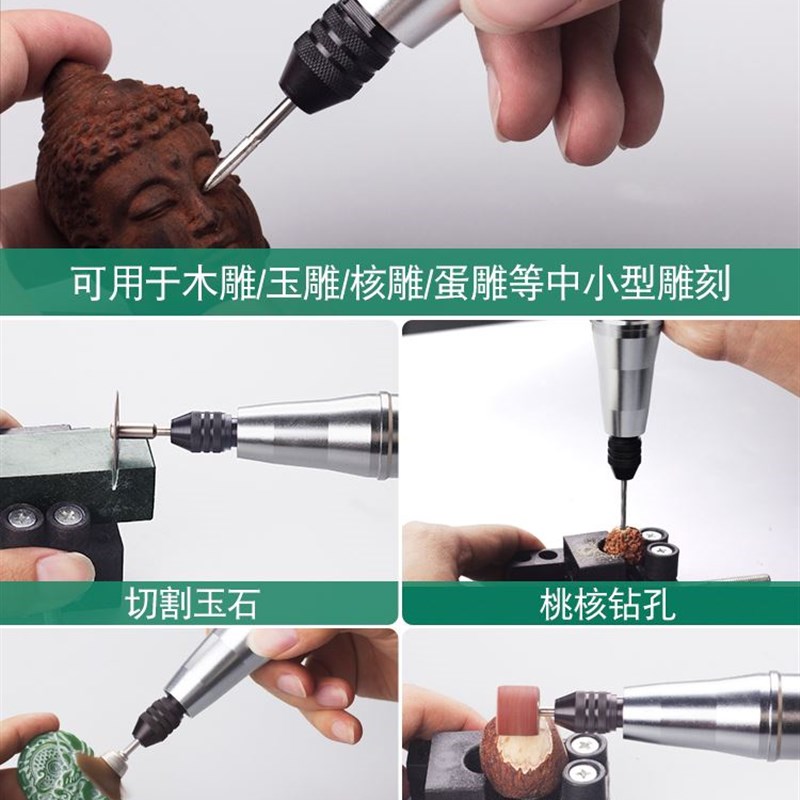 可用于木雕/玉雕/核雕/蛋雕等中小型雕刻

切割玉石

桃核钻孔