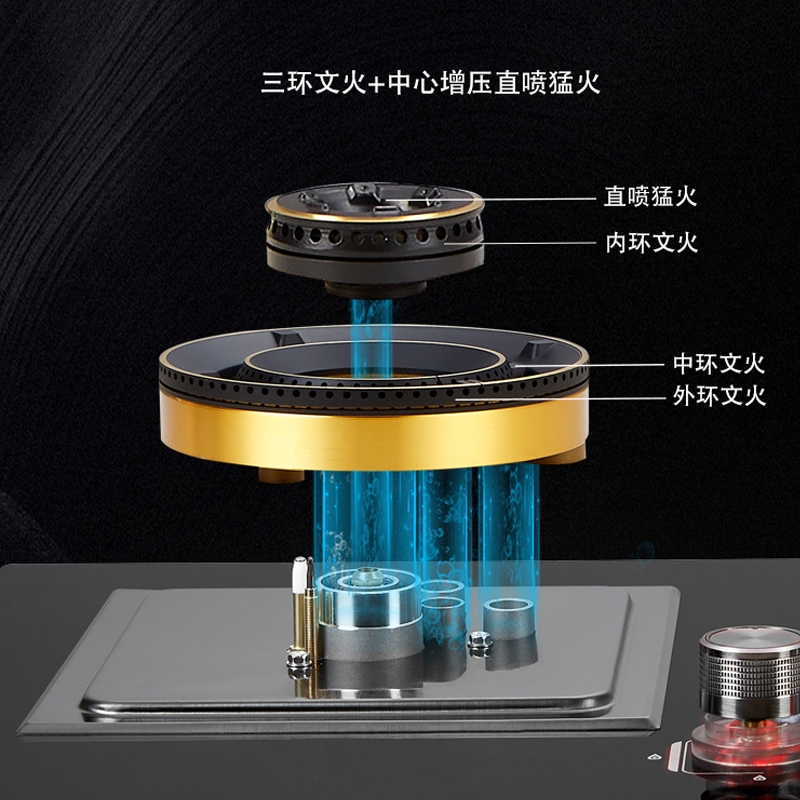 三环文火+中心增压直喷猛火

直喷猛火

内环文火

中环文火

外环文火