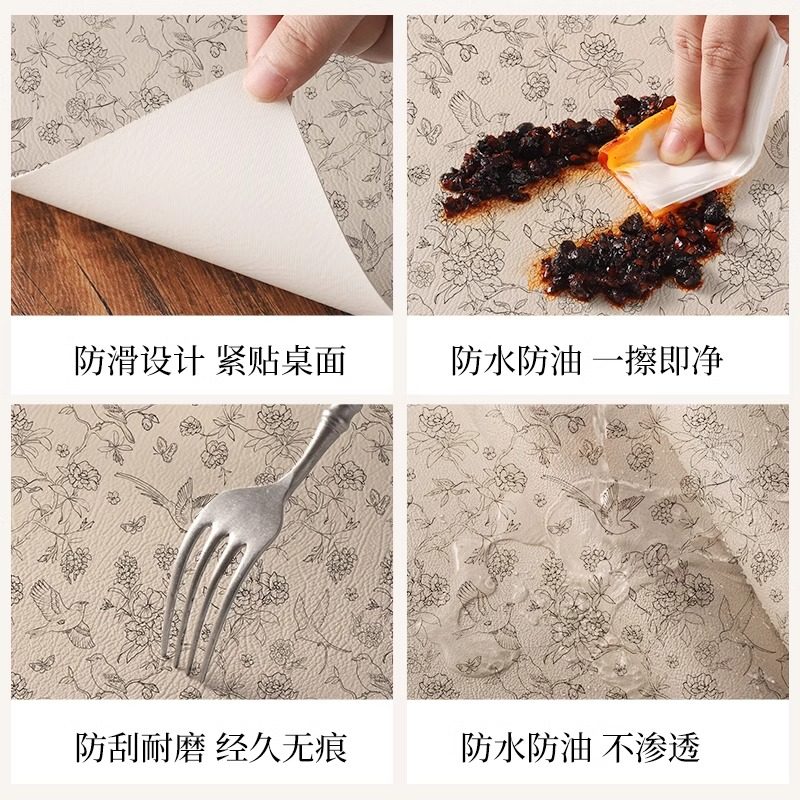 防滑设计 紧贴桌面

防水防油 一擦即净

防刮耐磨 经久无痕

防水防油 不渗透