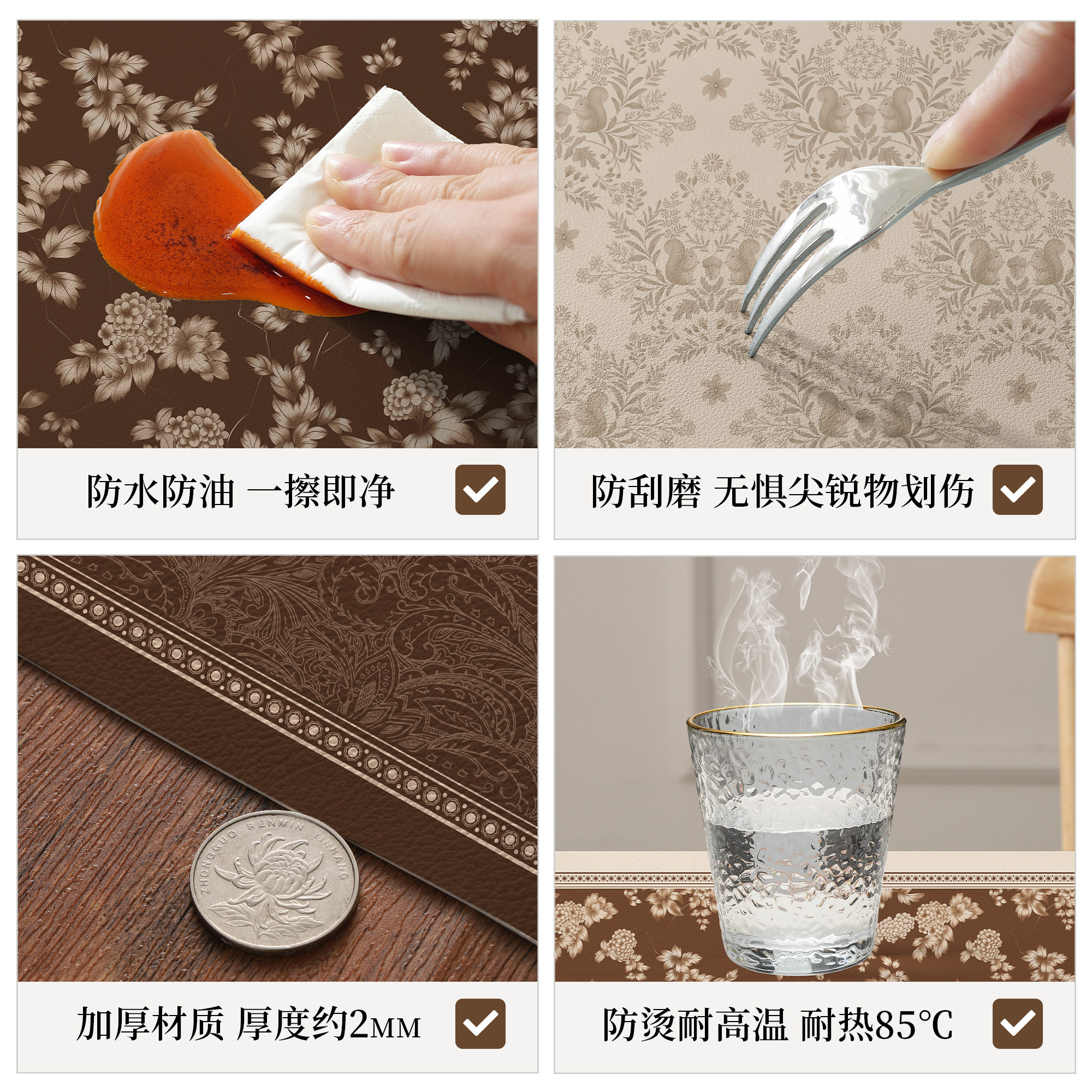 防水防油 一擦即净

防刮磨 无惧尖锐物划伤

ZHONGGUO RENMIN YINHANG

加厚材质 厚度约2MM

防烫耐高温 耐热85°C