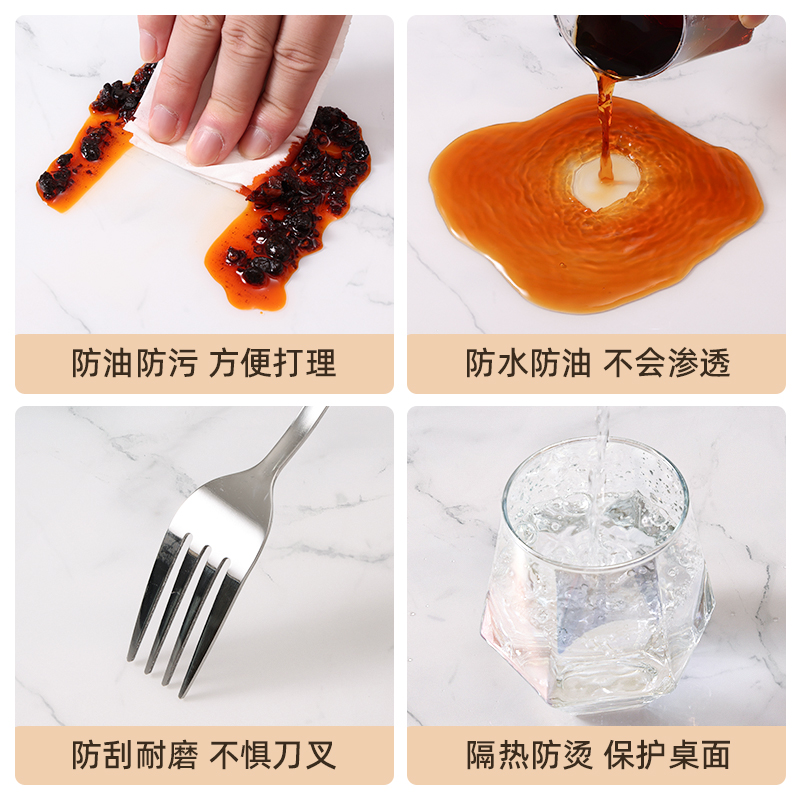 防油防污 方便打理

防水防油 不会渗透

防刮耐磨 不惧刀叉

隔热防烫 保护桌面