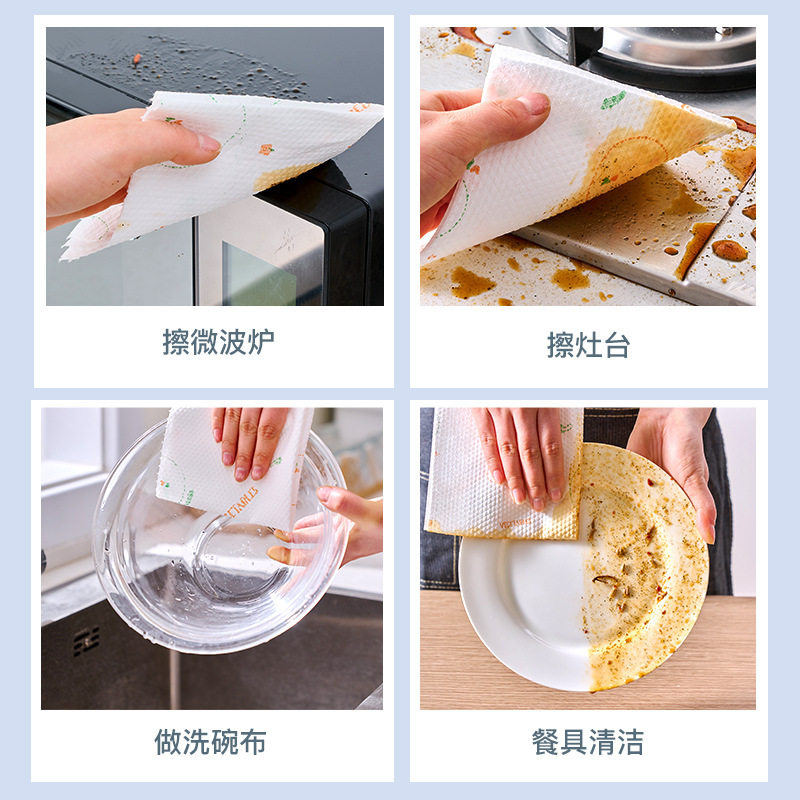 擦微波炉

擦灶台

做洗碗布

餐具清洁