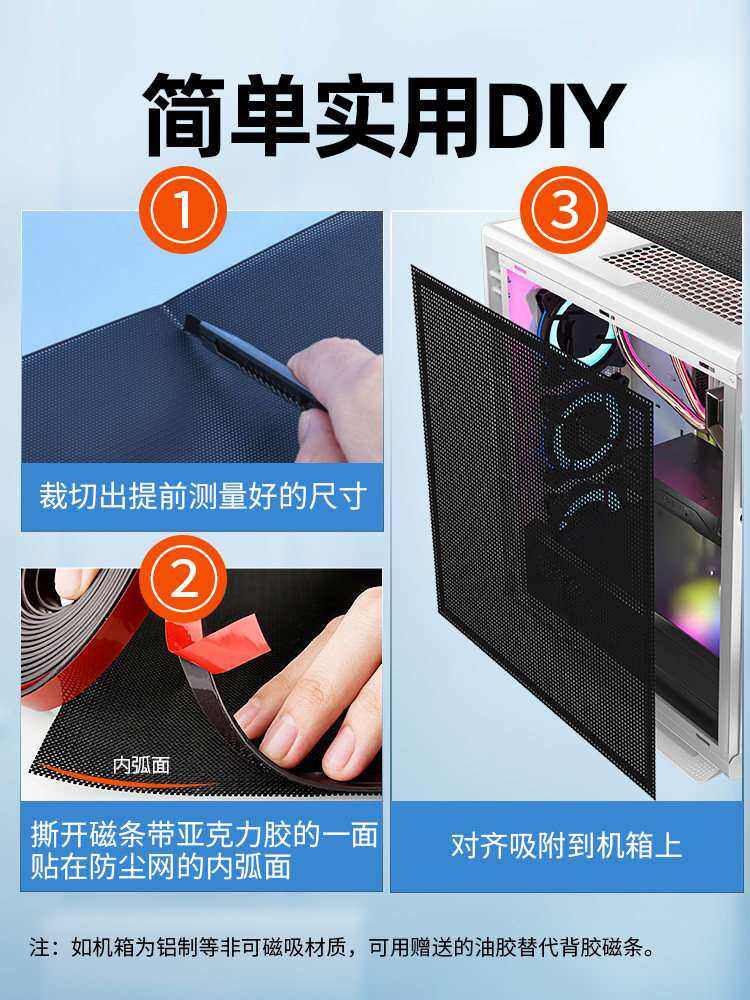 简单实用DIY

①

裁切出提前测量好的尺寸

②

内弧面

撕开磁条带亚克力胶的一面贴在防尘网的内弧面

③

对齐吸附到机箱上

注：如机箱为铝制等非可磁吸材质，可用赠送的油胶替代背胶磁条。