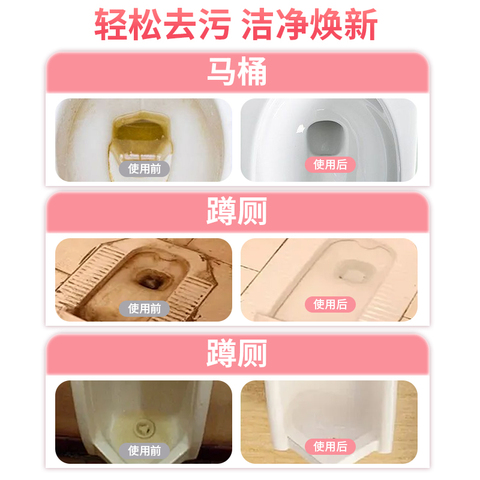 轻松去污 洁净焕新

马桶

使用前

使用后

蹲厕

使用前

使用后

蹲厕

使用前

使用后