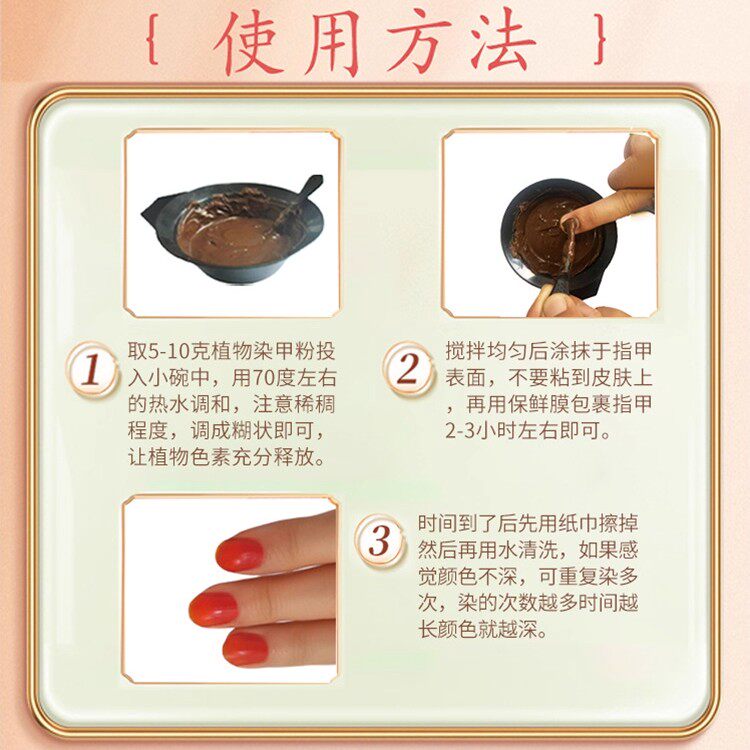 { 使用方法 }

1 取5-10克植物染甲粉投入小碗中，用70度左右的热水调和，注意稀稠程度，调成糊状即可，让植物色素充分释放。

2 搅拌均匀后涂抹于指甲表面，不要粘到皮肤上，再用保鲜膜包裹指甲2-3小时左右即可。

3 时间到了后先用纸巾擦掉然后再用水清洗，如果感觉颜色不深，可重复染多次，染的次数越多时间越长颜色就越深。