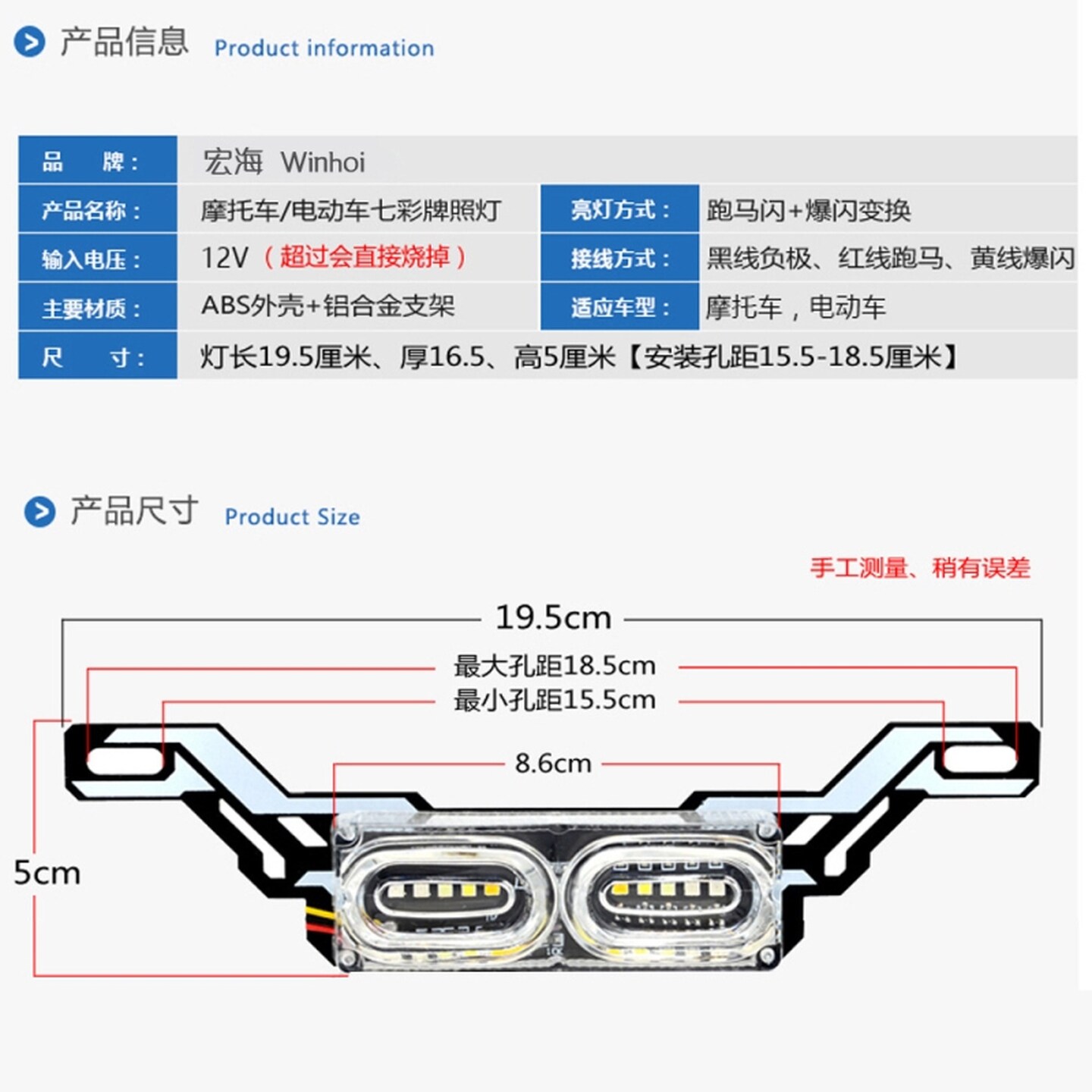 产品信息 Product information

| 品 牌： | 宏海 Winhoi | | |
|---|---|---|---|
| 产品名称： | 摩托车/电动车七彩牌照灯 | 亮灯方式： | 跑马闪+爆闪变换 |
| 输入电压： | 12V（超过会直接烧掉） | 接线方式： | 黑线负极、红线跑马、黄线爆闪 |
| 主要材质： | ABS外壳+铝合金支架 | 适应车型： | 摩托车，电动车 |
| 尺 寸： | 灯长19.5厘米、厚16.5、高5厘米【安装孔距15.5-18.5厘米】 | | |

产品尺寸 Product Size

手工测量、稍有误差

19.5cm

最大孔距18.5cm

最小孔距15.5cm

8.6cm

5cm