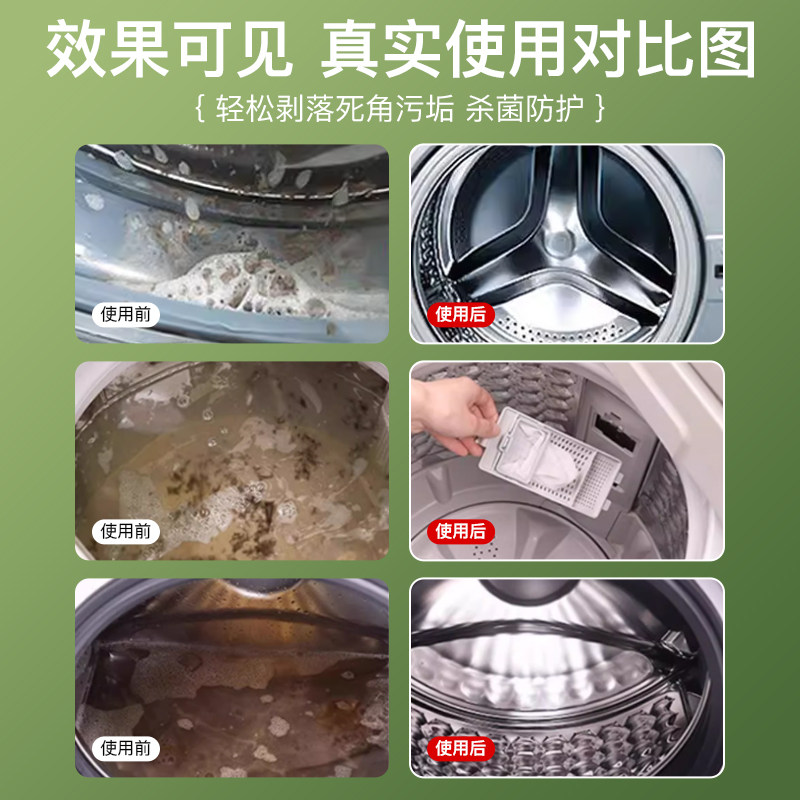 效果可见 真实使用对比图

{ 轻松剥落死角污垢 杀菌防护 }

使用前

使用后

使用前

使用后

使用前

使用后