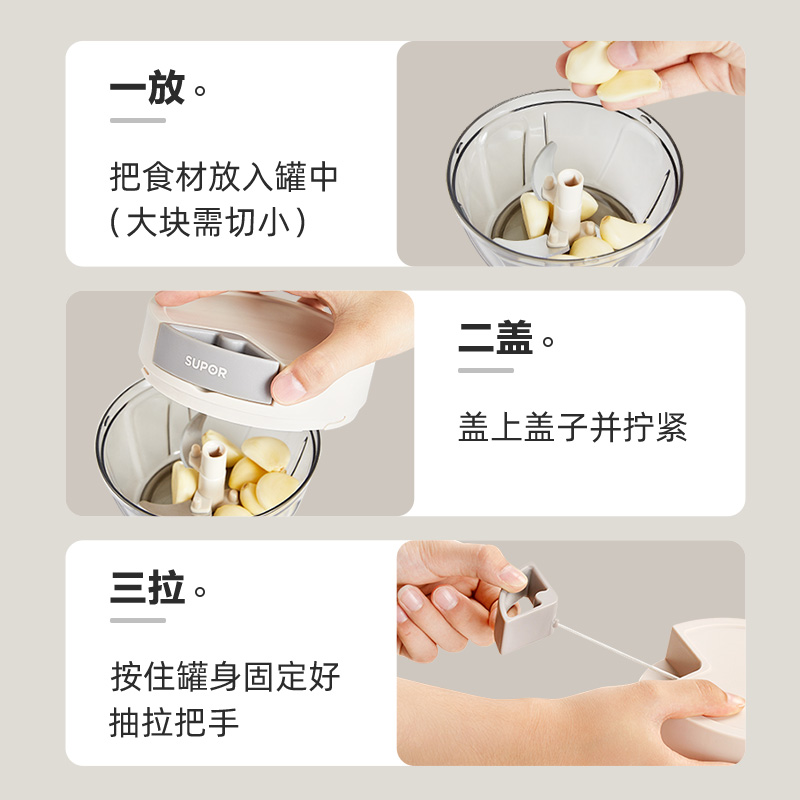 一放。

把食材放入罐中
（大块需切小）

SUPOR

二盖。

盖上盖子并拧紧

三拉。

按住罐身固定好
抽拉把手