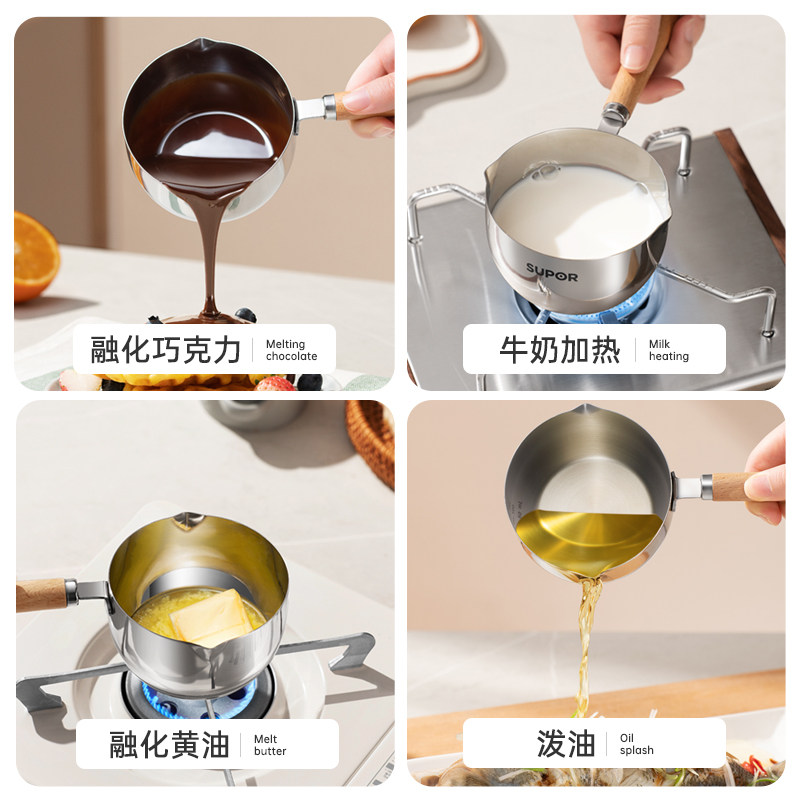 融化巧克力 Melting chocolate

SUPOR

牛奶加热 Milk heating

融化黄油 Melt butter

泼油 Oil splash