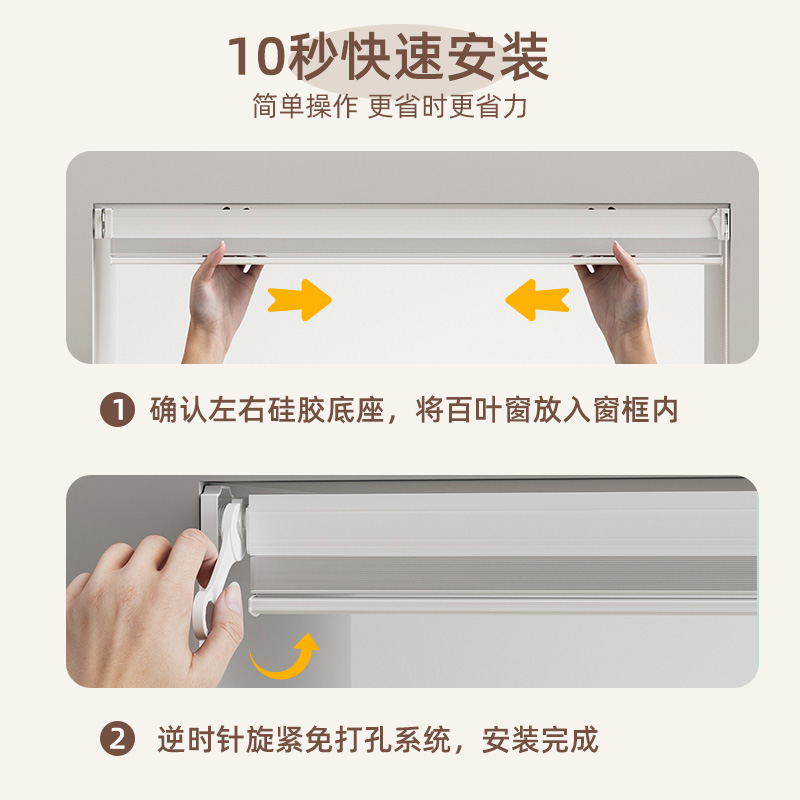 10秒快速安装
简单操作 更省时更省力

1 确认左右硅胶底座，将百叶窗放入窗框内

2 逆时针旋紧免打孔系统，安装完成