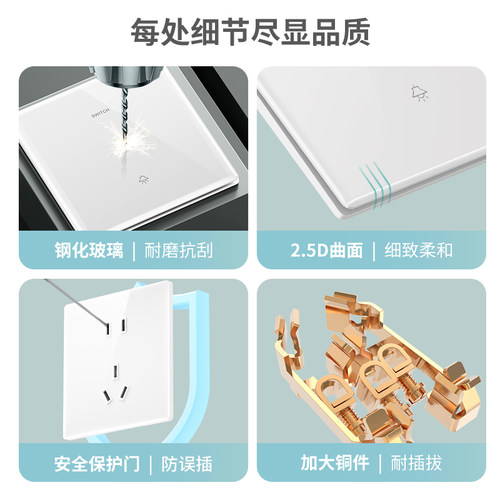 每处细节尽显品质

SWITCH

钢化玻璃 | 耐磨抗刮

2.5D曲面 | 细致柔和

安全保护门 | 防误插

加大铜件 | 耐插拔